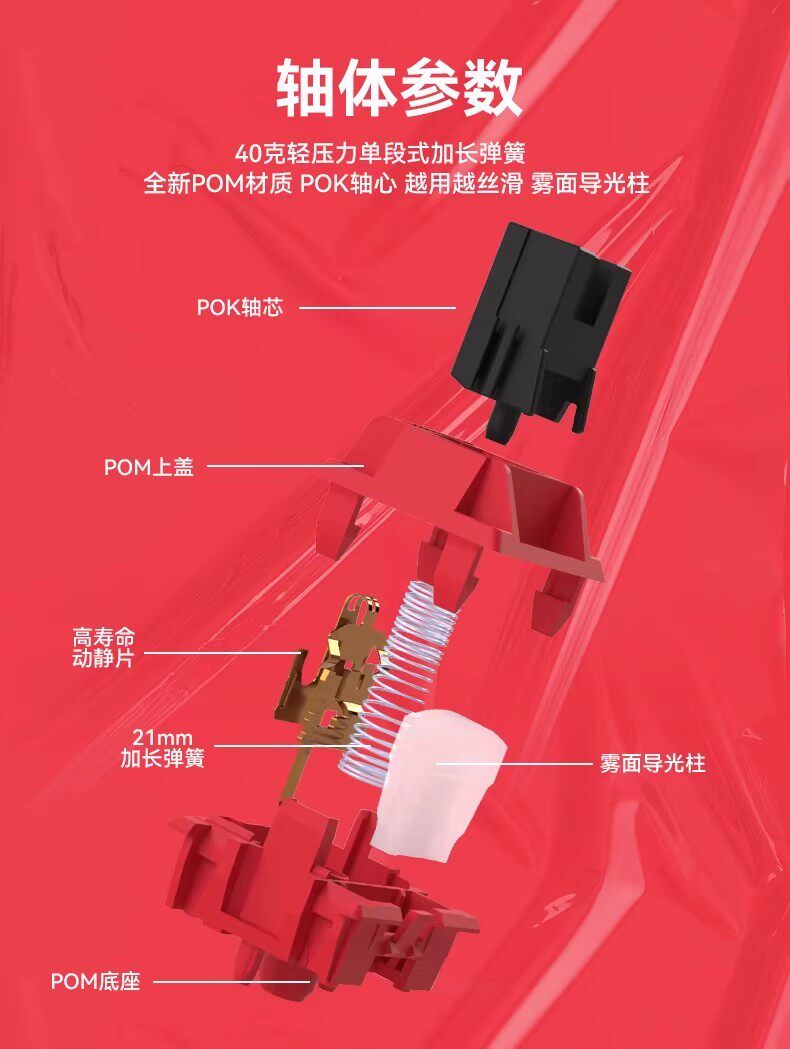 轴体参数

40克轻压力单段式加长弹簧
全新POM材质 POK轴心 越用越丝滑 雾面导光柱

POK轴芯

POM上盖

高寿命
动静片

21mm
加长弹簧

雾面导光柱

POM底座