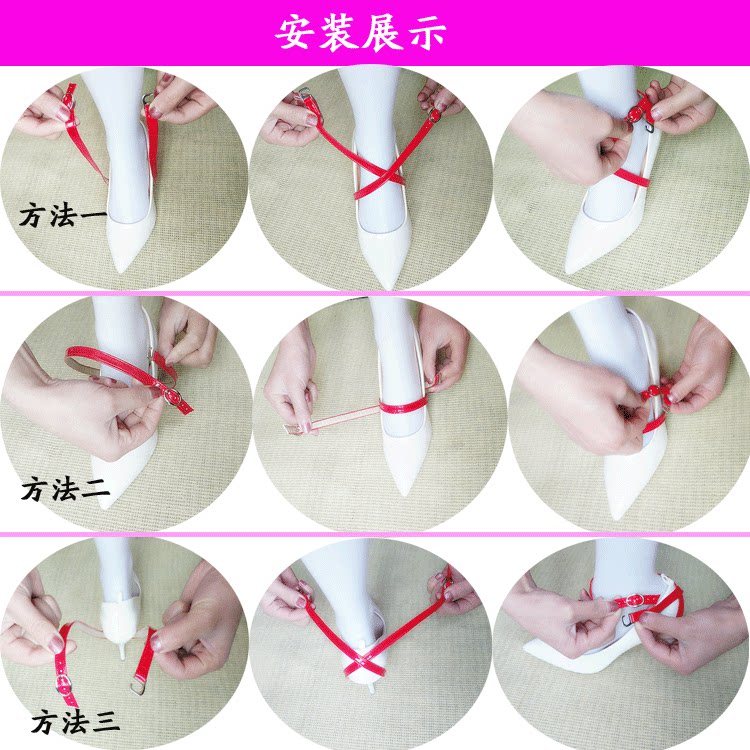 安装展示

方法一

方法二

方法三