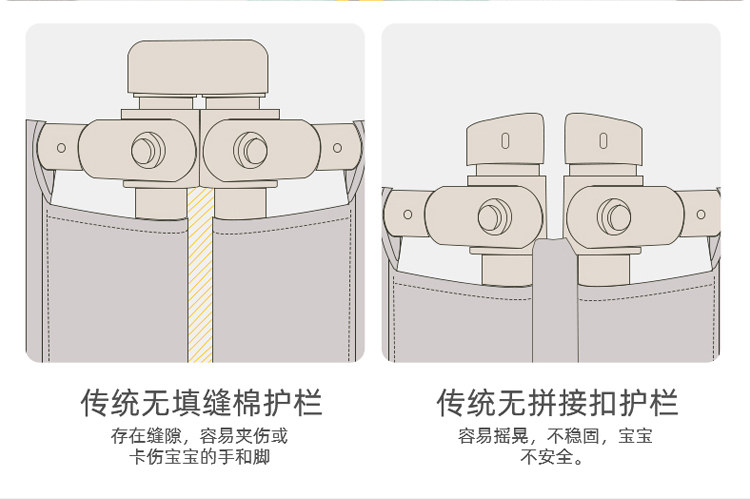 传统无填缝棉护栏

存在缝隙，容易夹伤或卡伤宝宝的手和脚

传统无拼接扣护栏

容易摇晃，不稳固，宝宝不安全。