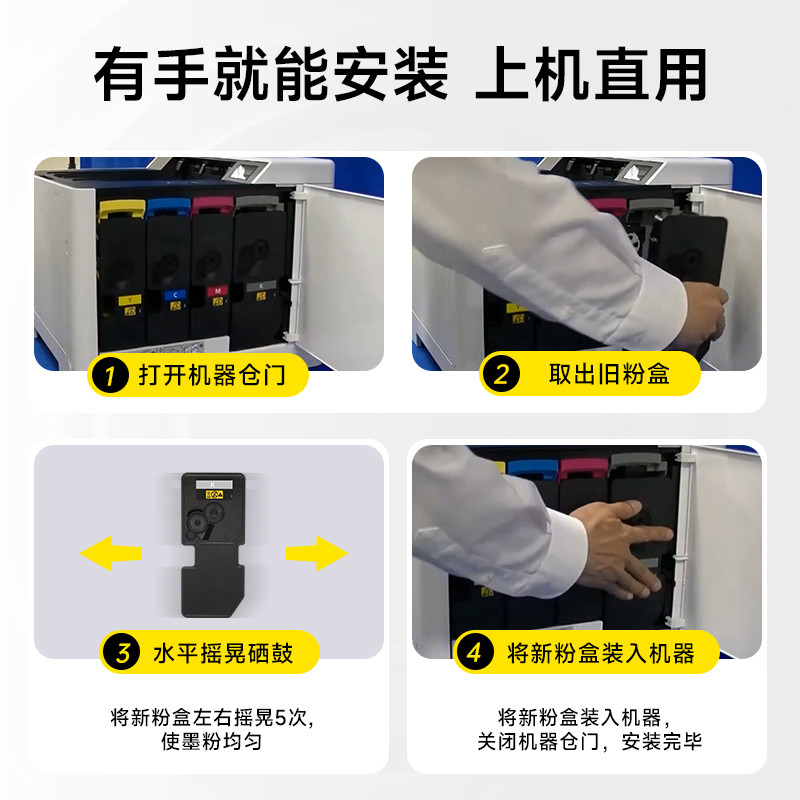 有手就能安装 上机直用

Y
C
M
K

1 打开机器仓门

2 取出旧粉盒

3 水平摇晃硒鼓

将新粉盒左右摇晃5次，
使墨粉均匀

4 将新粉盒装入机器

将新粉盒装入机器，
关闭机器仓门，安装完毕