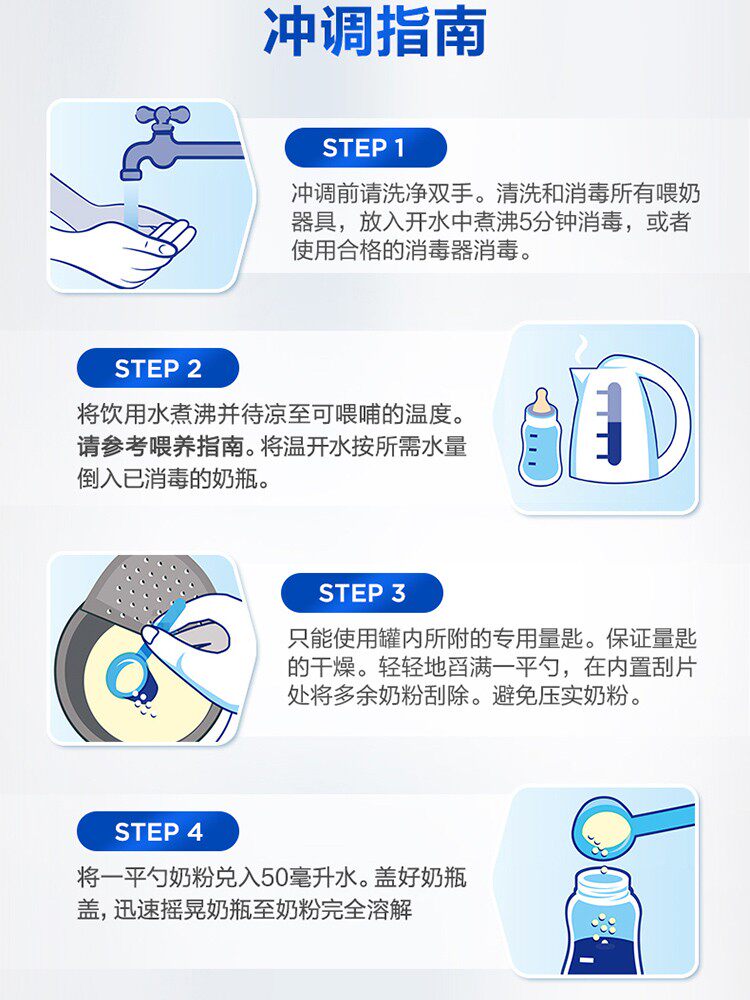 冲调指南

STEP 1

冲调前请洗净双手。清洗和消毒所有喂奶器具，放入开水中煮沸5分钟消毒，或者使用合格的消毒器消毒。

STEP 2

将饮用水煮沸并待凉至可喂哺的温度。请参考喂养指南。将温开水按所需水量倒入已消毒的奶瓶。

STEP 3

只能使用罐内所附的专用量匙。保证量匙的干燥。轻轻地舀满一平勺，在内置刮片处将多余奶粉刮除。避免压实奶粉。

STEP 4

将一平勺奶粉兑入50毫升水。盖好奶瓶盖，迅速摇晃奶瓶至奶粉完全溶解