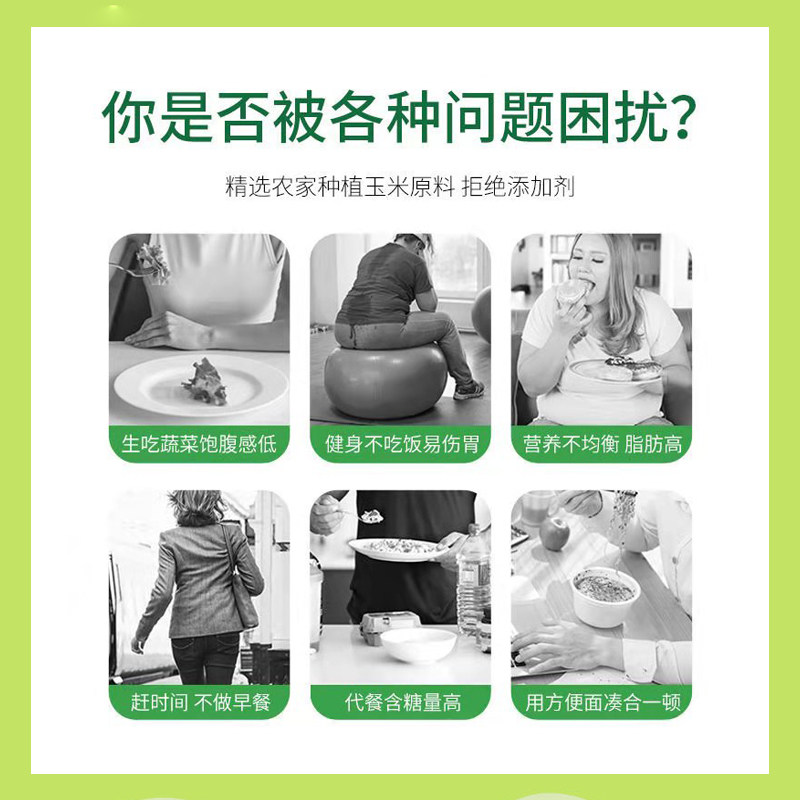 你是否被各种问题困扰?

精选农家种植玉米原料 拒绝添加剂

生吃蔬菜饱腹感低

健身不吃饭易伤胃

营养不均衡 脂肪高

赶时间 不做早餐

代餐含糖量高

用方便面凑合一顿