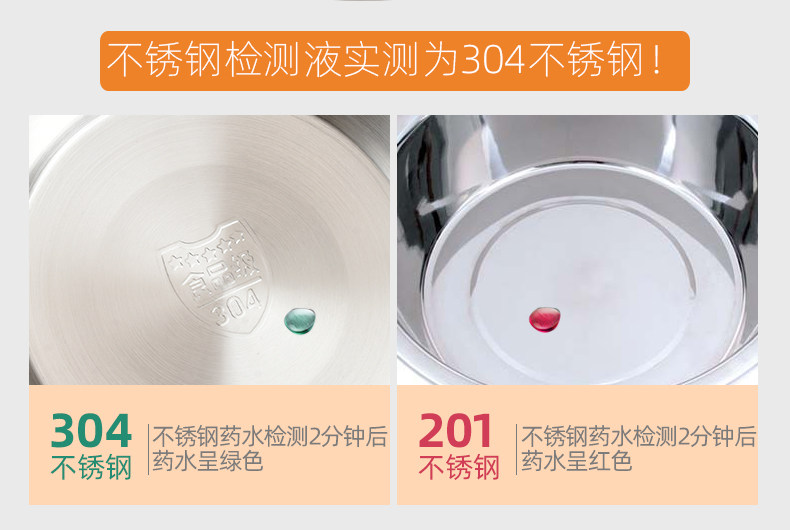 不锈钢检测液实测为304不锈钢！

食品级
304

304
不锈钢

不锈钢药水检测2分钟后
药水呈绿色

201
不锈钢

不锈钢药水检测2分钟后
药水呈红色