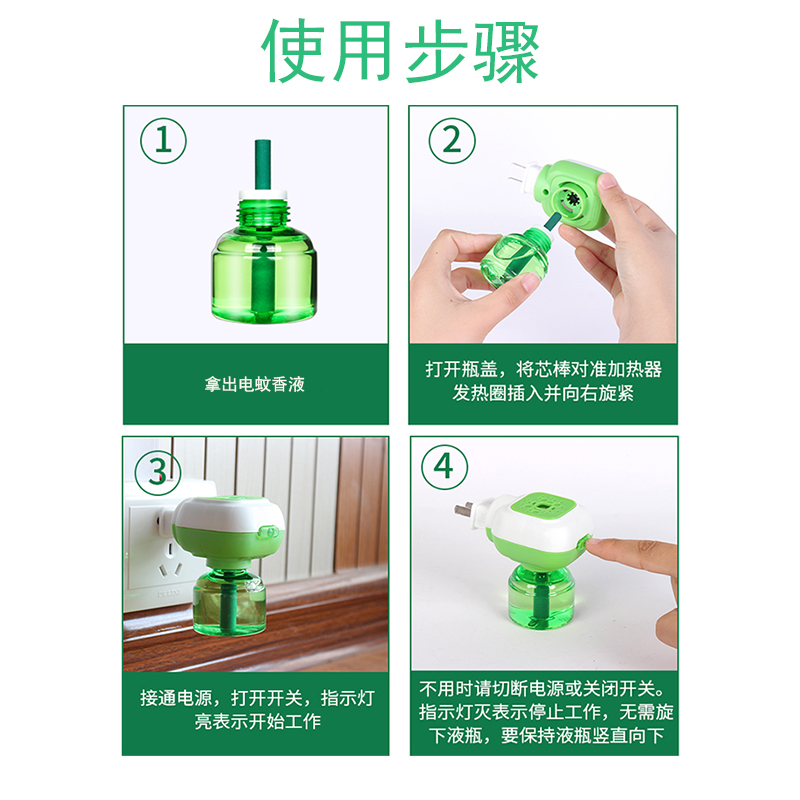 使用步骤

①

拿出电蚊香液

②

打开瓶盖，将芯棒对准加热器发热圈插入并向右旋紧

③

接通电源，打开开关，指示灯亮表示开始工作

④

不用时请切断电源或关闭开关。指示灯灭表示停止工作，无需旋下液瓶，要保持液瓶竖直向下