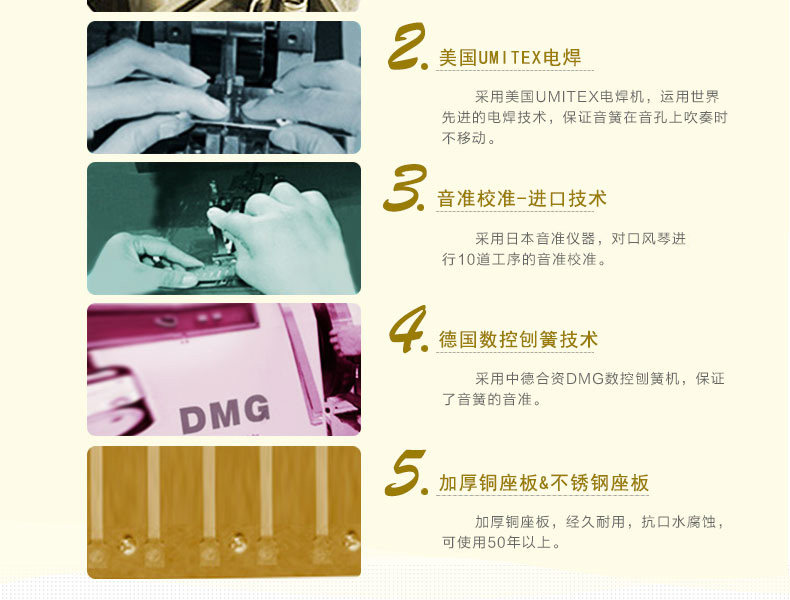 2. 美国UMITEX电焊

采用美国UMITEX电焊机，运用世界先进的电焊技术，保证音簧在音孔上吹奏时不移动。

3. 音准校准-进口技术

采用日本音准仪器，对口风琴进行10道工序的音准校准。

DMG

4. 德国数控刨簧技术

采用中德合资DMG数控刨簧机，保证了音簧的音准。

5. 加厚铜座板&不锈钢座板

加厚铜座板，经久耐用，抗口水腐蚀，可使用50年以上。