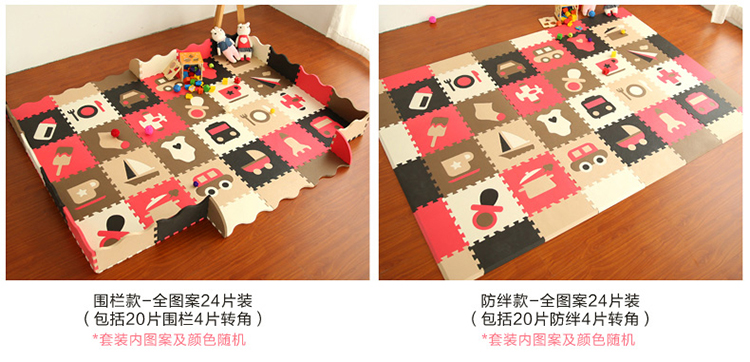 围栏款-全图案24片装
（包括20片围栏4片转角）
*套装内图案及颜色随机

防绊款-全图案24片装
（包括20片防绊4片转角）
*套装内图案及颜色随机