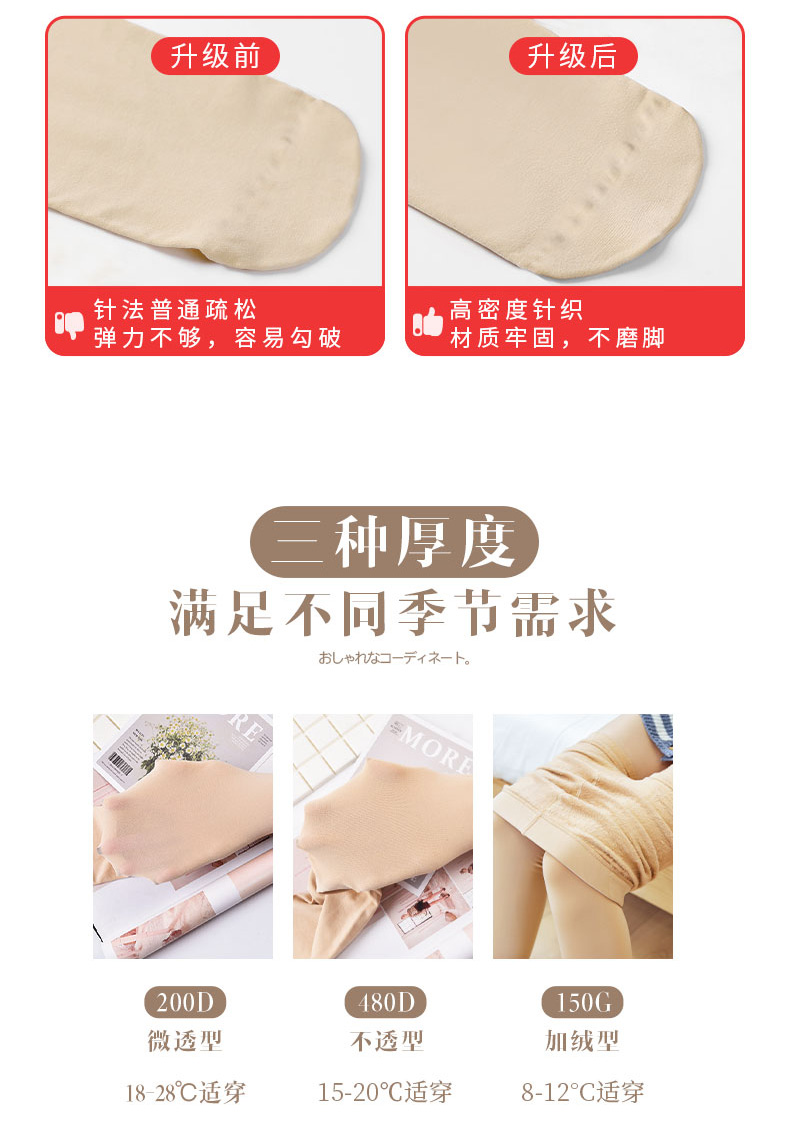 升级前

针法普通疏松
弹力不够，容易勾破

升级后

高密度针织
材质牢固，不磨脚

三种厚度
满足不同季节需求
おしゃれなコーディネート。

RE

MORE

200D
微透型
18-28℃适穿

480D
不透型
15-20℃适穿

150G
加绒型
8-12℃适穿