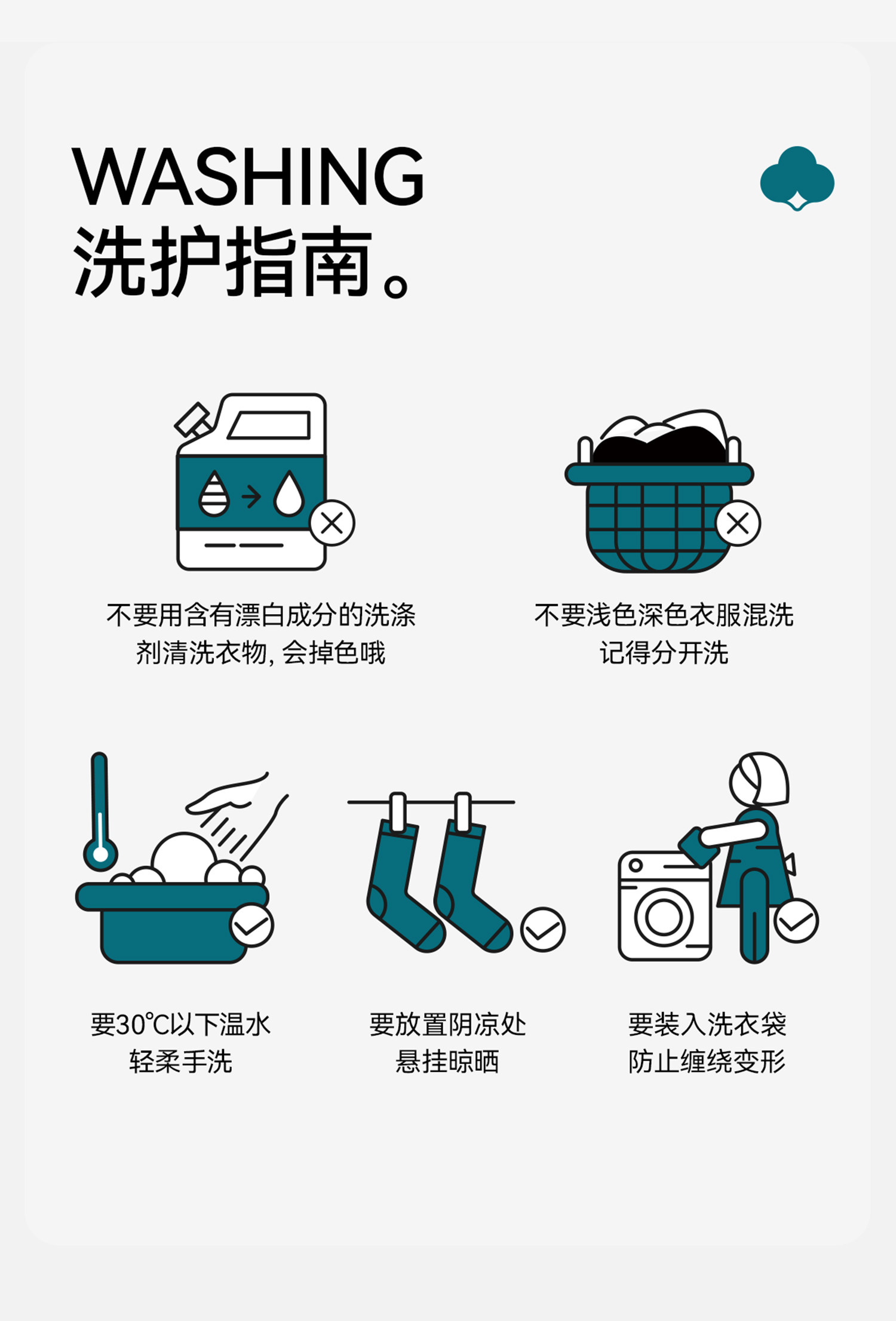 WASHING
洗护指南。

不要用含有漂白成分的洗涤剂清洗衣物, 会掉色哦

不要浅色深色衣服混洗
记得分开洗

要30℃以下温水
轻柔手洗

要放置阴凉处
悬挂晾晒

要装入洗衣袋
防止缠绕变形