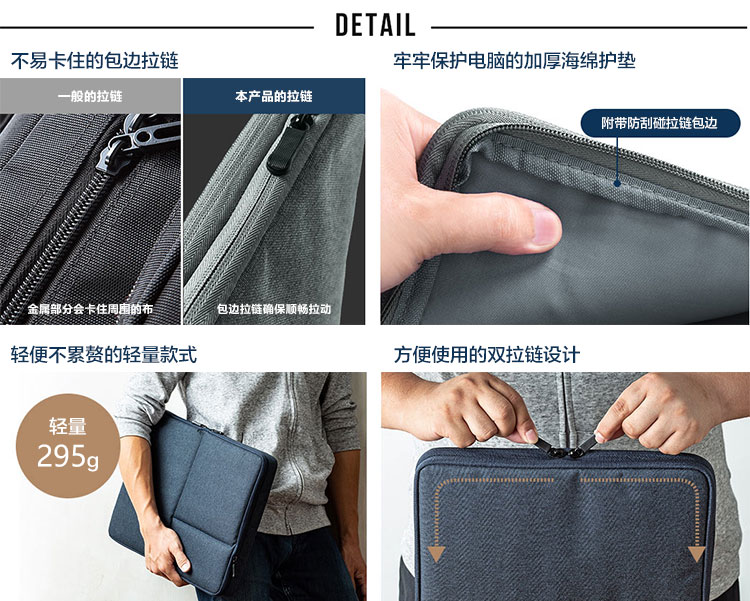 DETAIL

不易卡住的包边拉链

一般的拉链

本产品的拉链

金属部分会卡住周围的布

包边拉链确保顺畅拉动

牢牢保护电脑的加厚海绵护垫

附带防刮碰拉链包边

轻便不累赘的轻量款式

轻量
295g

方便使用的双拉链设计