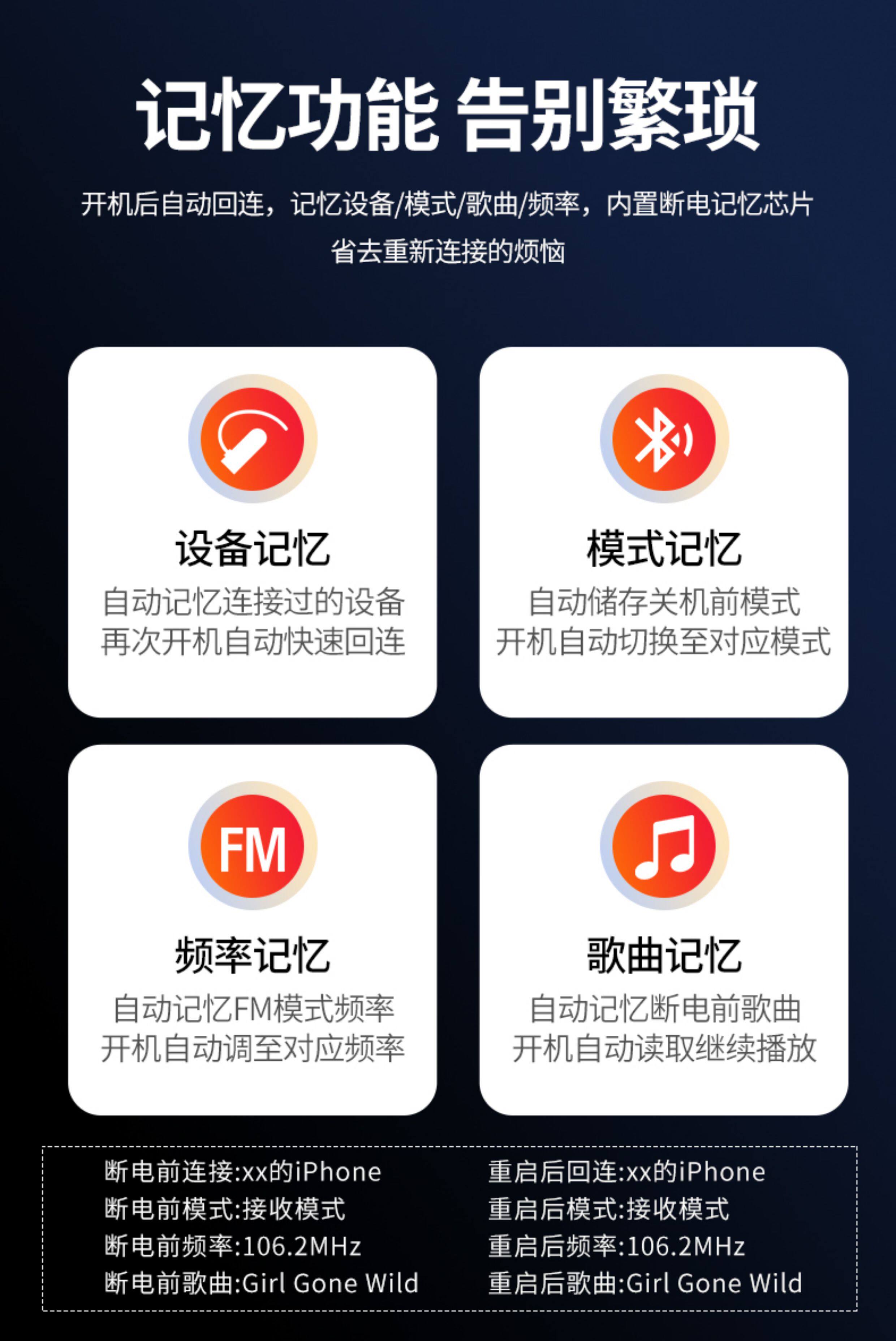 记忆功能 告别繁琐

开机后自动回连，记忆设备/模式/歌曲/频率，内置断电记忆芯片
省去重新连接的烦恼

设备记忆
自动记忆连接过的设备
再次开机自动快速回连

模式记忆
自动储存关机前模式
开机自动切换至对应模式

FM
频率记忆
自动记忆FM模式频率
开机自动调至对应频率

歌曲记忆
自动记忆断电前歌曲
开机自动读取继续播放

断电前连接:xx的iPhone
断电前模式:接收模式
断电前频率:106.2MHz
断电前歌曲:Girl Gone Wild

重启后回连:xx的iPhone
重启后模式:接收模式
重启后频率:106.2MHz
重启后歌曲:Girl Gone Wild