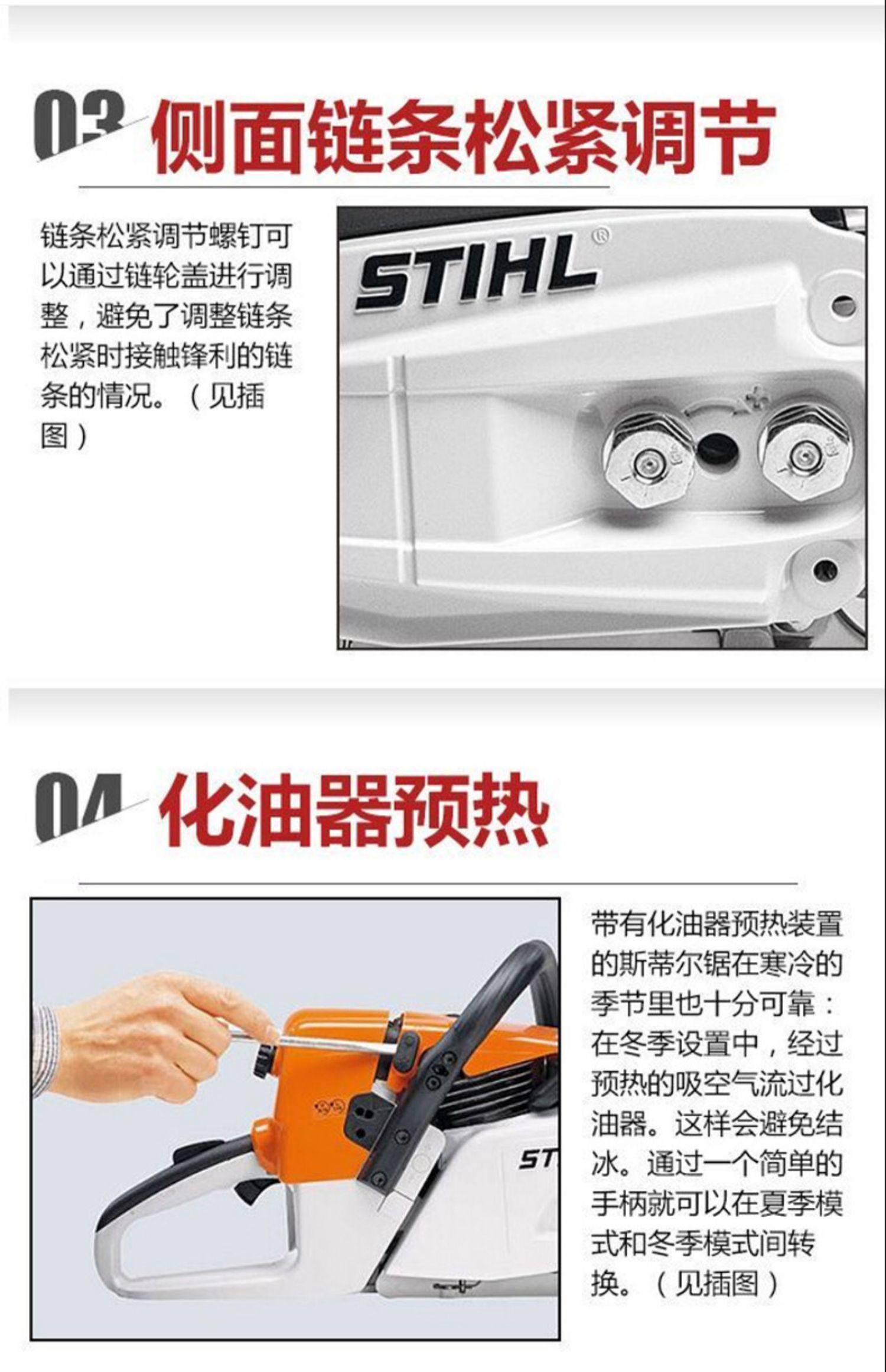 03 侧面链条松紧调节

链条松紧调节螺钉可以通过链轮盖进行调整，避免了调整链条松紧时接触锋利的链条的情况。（见插图）

STIHL®

04 化油器预热

ST

带有化油器预热装置的斯蒂尔锯在寒冷的季节里也十分可靠：在冬季设置中，经过预热的吸空气流过化油器。这样会避免结冰。通过一个简单的手柄就可以在夏季模式和冬季模式间转换。（见插图）