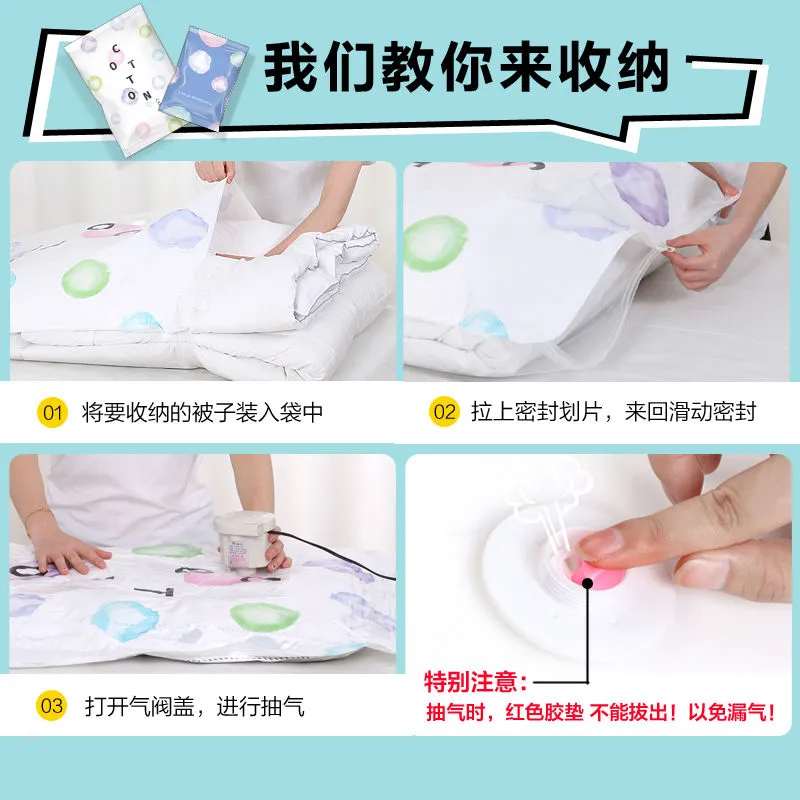 COTTONS

我们教你来收纳

01 将要收纳的被子装入袋中

02 拉上密封划片，来回滑动密封

03 打开气阀盖，进行抽气

特别注意：
抽气时，红色胶垫 不能拔出！以免漏气！