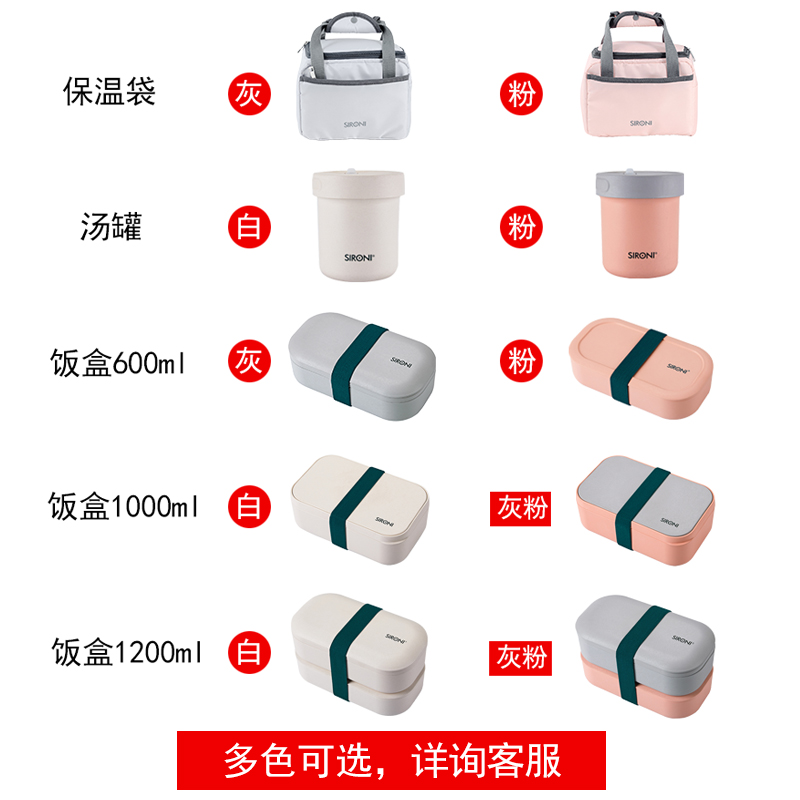 保温袋 灰 SIRONI 粉 SIRONI

汤罐 白 SIRONI 粉 SIRONI

饭盒600ml 灰 SIRONI 粉 SIRONI

饭盒1000ml 白 SIRONI 灰粉 SIRONI

饭盒1200ml 白 SIRONI 灰粉 SIRONI

多色可选，详询客服