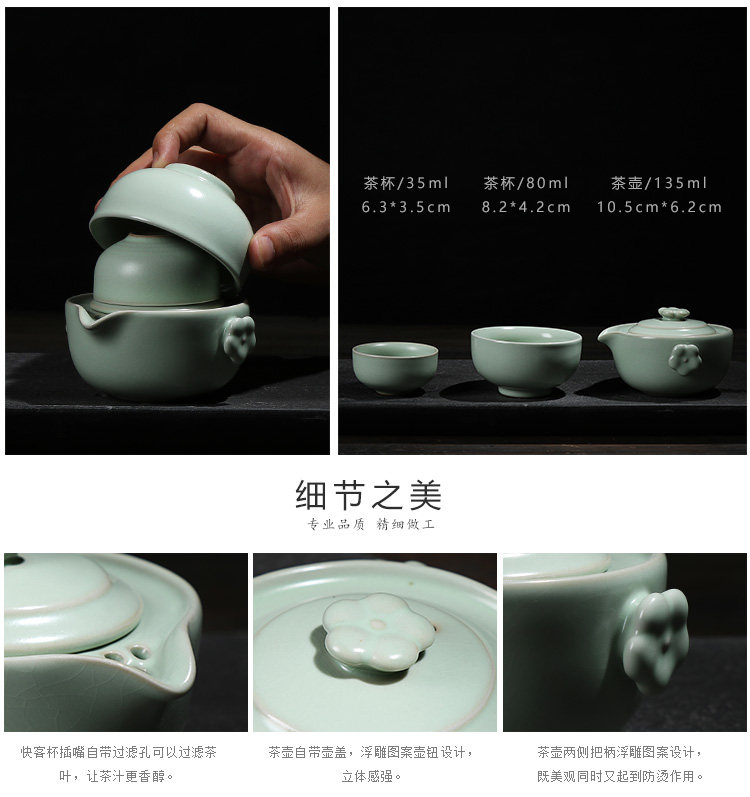 茶杯/35ml
6.3*3.5cm

茶杯/80ml
8.2*4.2cm

茶壶/135ml
10.5cm*6.2cm

细节之美

专业品质 精细做工

快客杯插嘴自带过滤孔可以过滤茶叶，让茶汁更香醇。

茶壶自带壶盖，浮雕图案壶钮设计，立体感强。

茶壶两侧把柄浮雕图案设计，既美观同时又起到防烫作用。