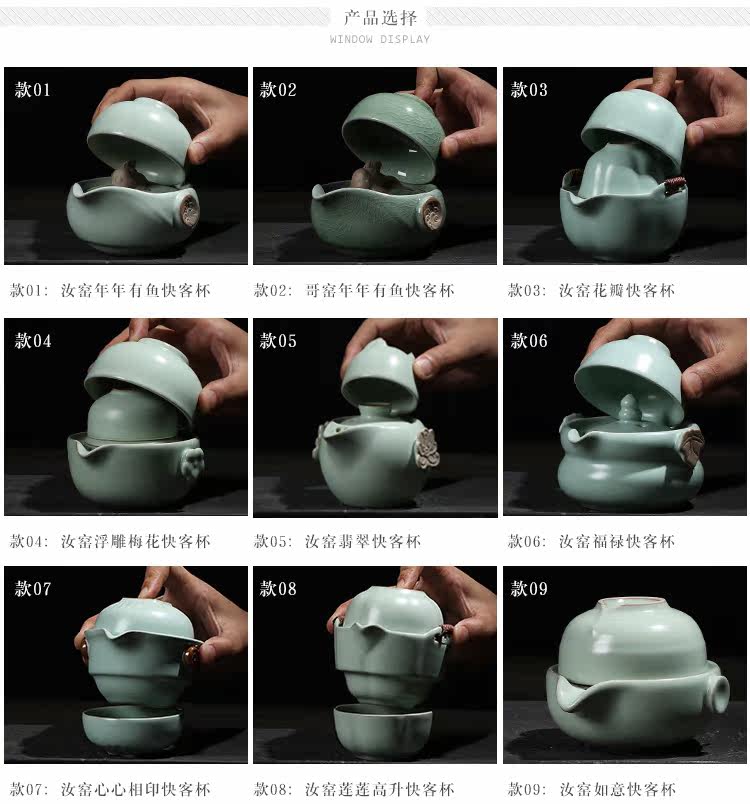 产品选择
WINDOW DISPLAY

款01
款02
款03

款01：汝窑年年有鱼快客杯
款02：哥窑年年有鱼快客杯
款03：汝窑花瓣快客杯

款04
款05
款06

款04：汝窑浮雕梅花快客杯
款05：汝窑翡翠快客杯
款06：汝窑福禄快客杯

款07
款08
款09

款07：汝窑心心相印快客杯
款08：汝窑莲莲高升快客杯
款09：汝窑如意快客杯