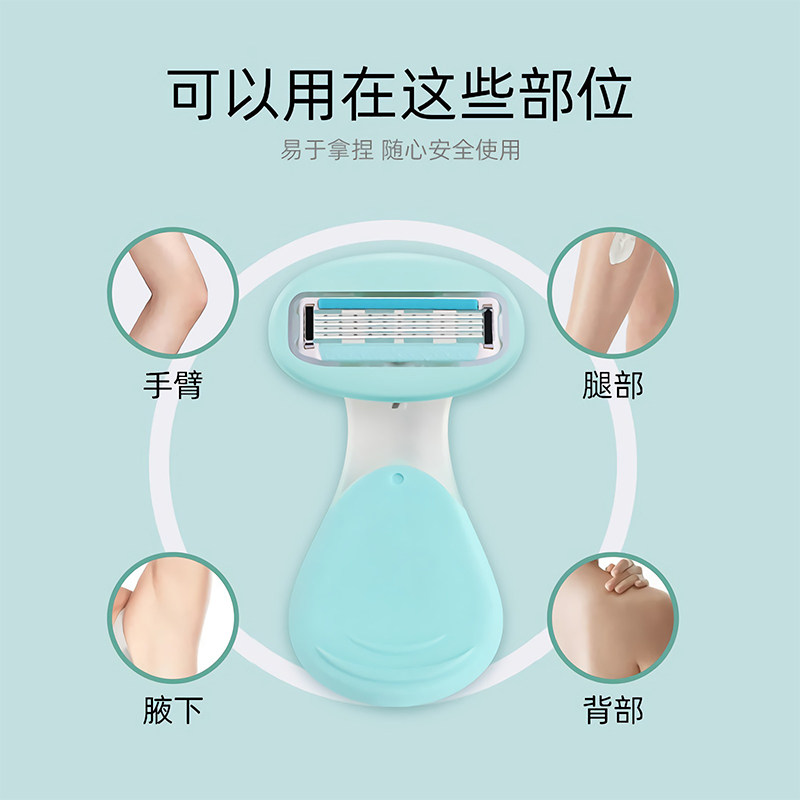 可以用在这些部位

易于拿捏 随心安全使用

手臂

腿部

腋下

背部