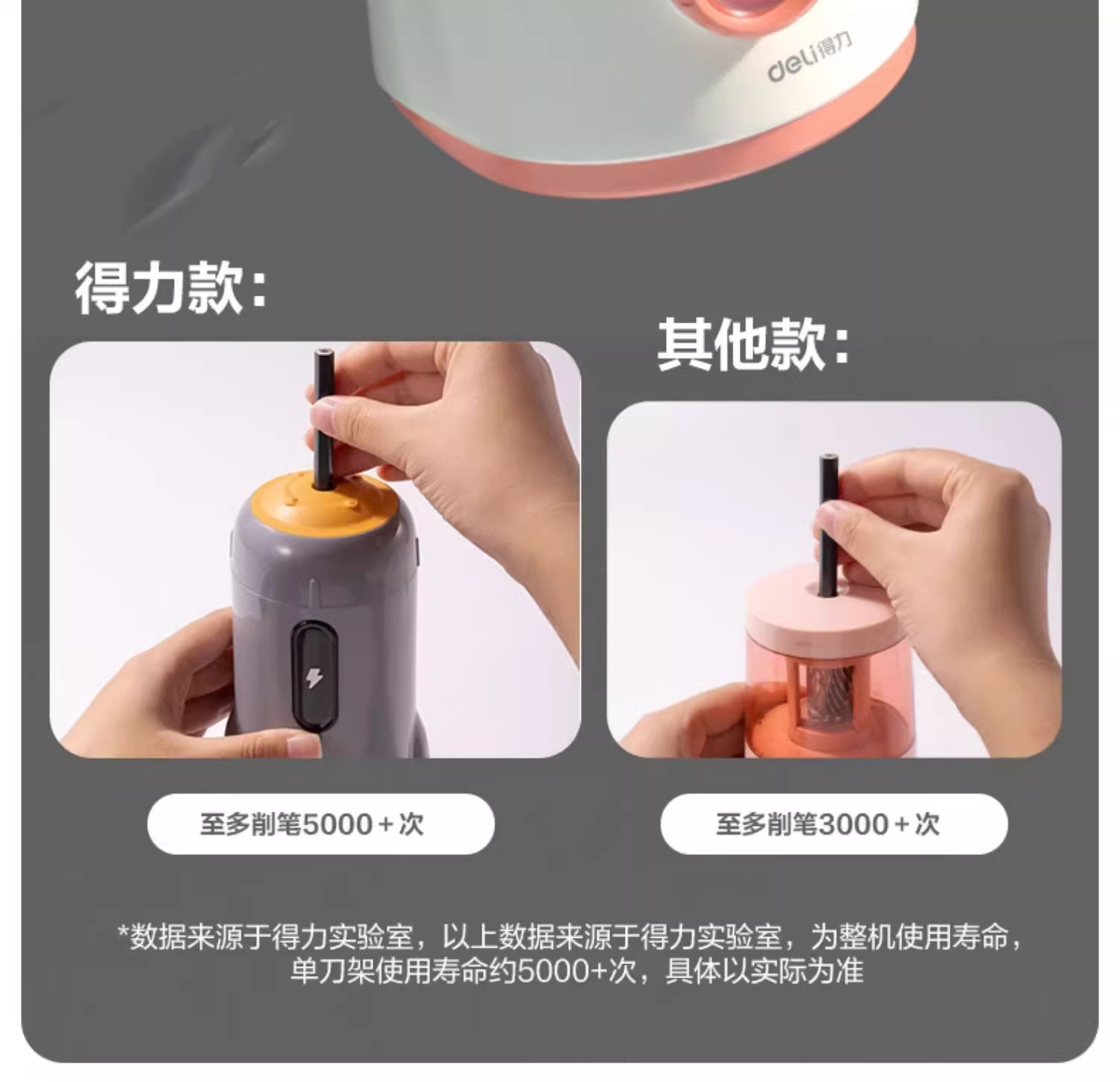 deli得力

得力款:

其他款:

至多削笔5000＋次

至多削笔3000＋次

*数据来源于得力实验室，以上数据来源于得力实验室，为整机使用寿命，单刀架使用寿命约5000+次，具体以实际为准