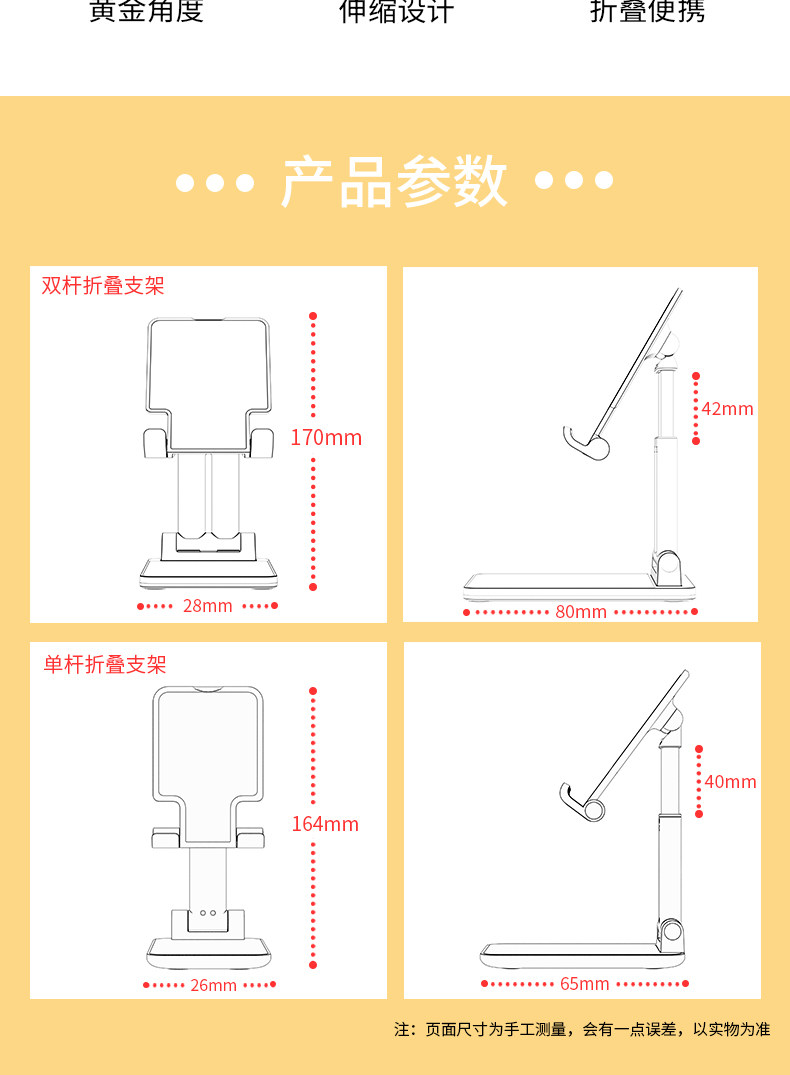 黄金角度 伸缩设计 折叠便携

产品参数

双杆折叠支架

170mm

28mm

42mm

80mm

单杆折叠支架

164mm

26mm

40mm

65mm

注：页面尺寸为手工测量，会有一点误差，以实物为准