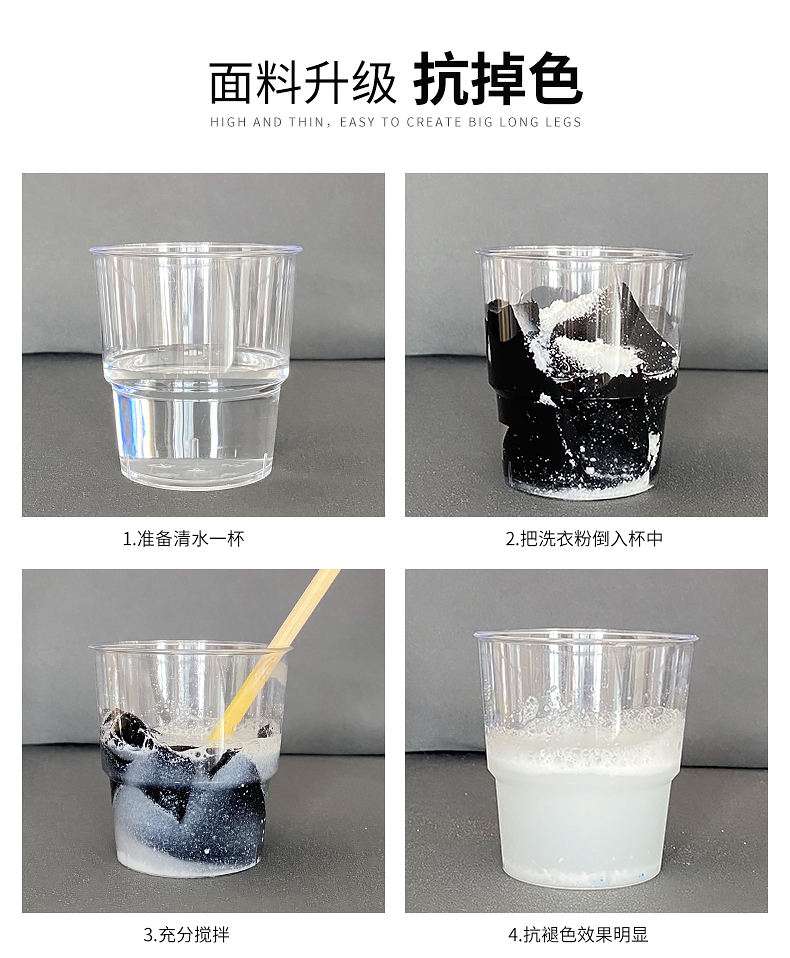 面料升级 抗掉色

HIGH AND THIN, EASY TO CREATE BIG LONG LEGS

1.准备清水一杯

2.把洗衣粉倒入杯中

3.充分搅拌

4.抗褪色效果明显