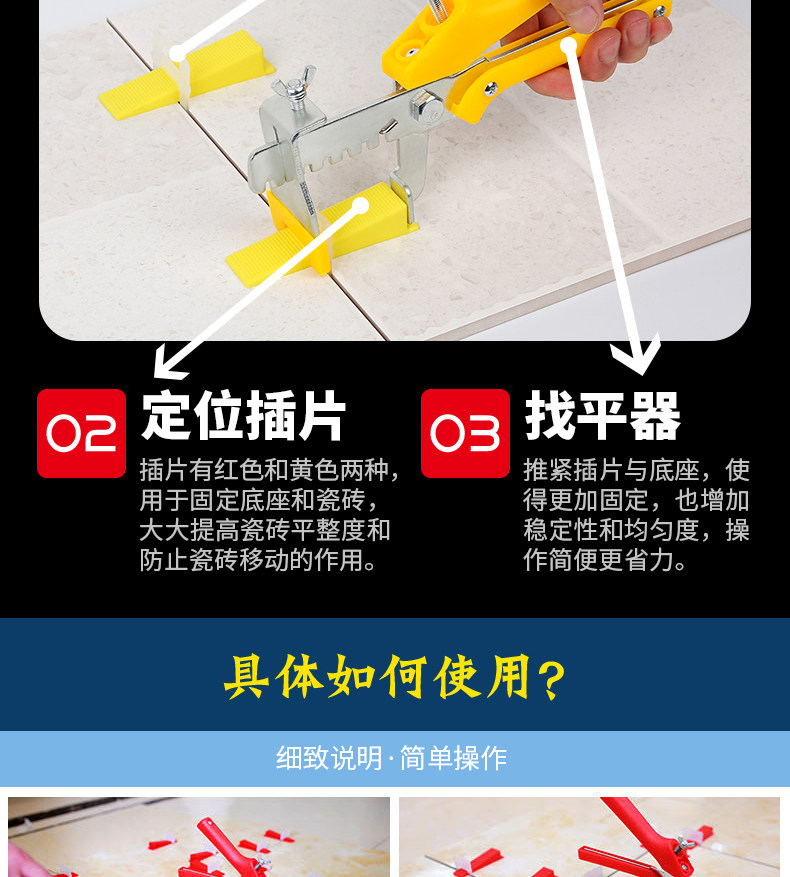 02 定位插片

插片有红色和黄色两种，用于固定底座和瓷砖，大大提高瓷砖平整度和防止瓷砖移动的作用。

03 找平器

推紧插片与底座，使得更加固定，也增加稳定性和均匀度，操作简便更省力。

具体如何使用？

细致说明·简单操作