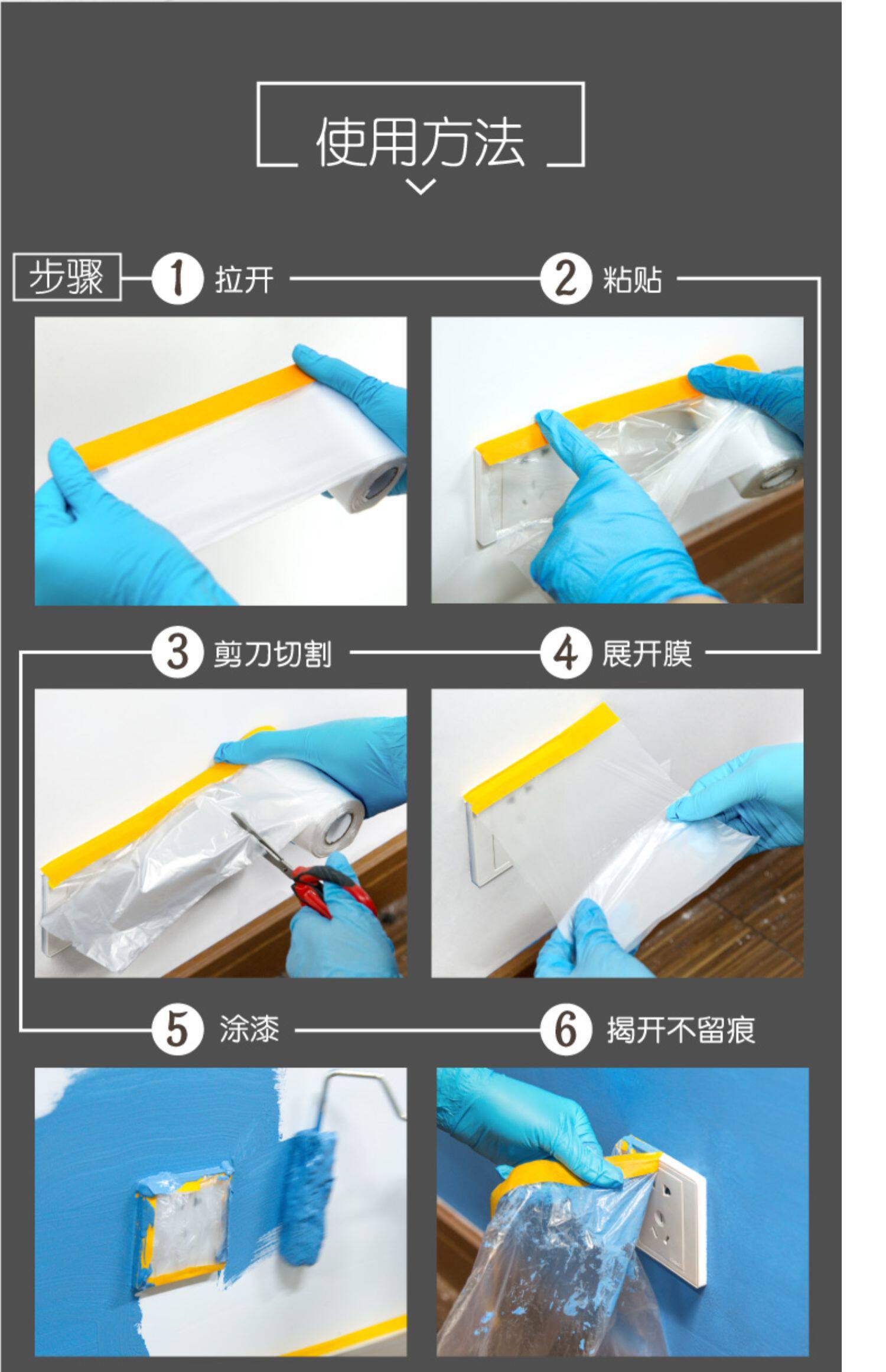 使用方法

步骤 1 拉开 2 粘贴

3 剪刀切割 4 展开膜

5 涂漆 6 揭开不留痕