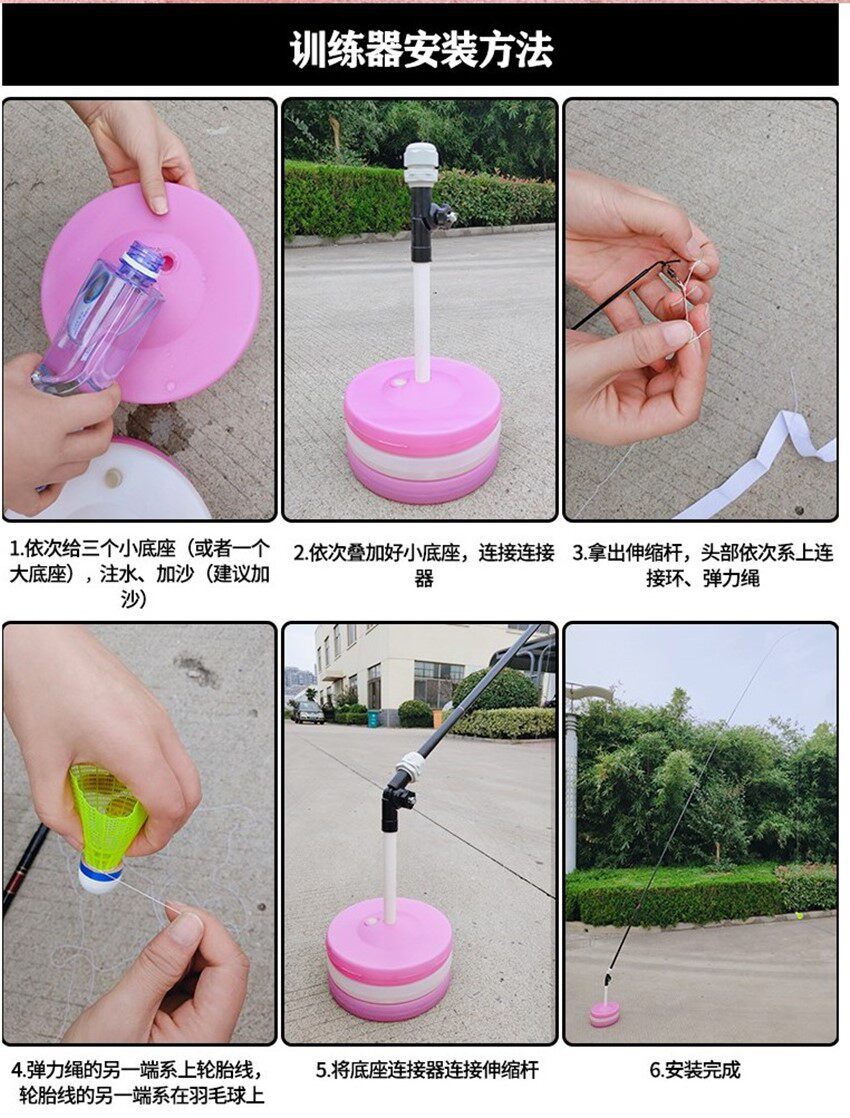 训练器安装方法

1.依次给三个小底座（或者一个大底座），注水、加沙（建议加沙）

2.依次叠加好小底座，连接连接器

3.拿出伸缩杆，头部依次系上连接环、弹力绳

4.弹力绳的另一端系上轮胎线，轮胎线的另一端系在羽毛球上

5.将底座连接器连接伸缩杆

6.安装完成