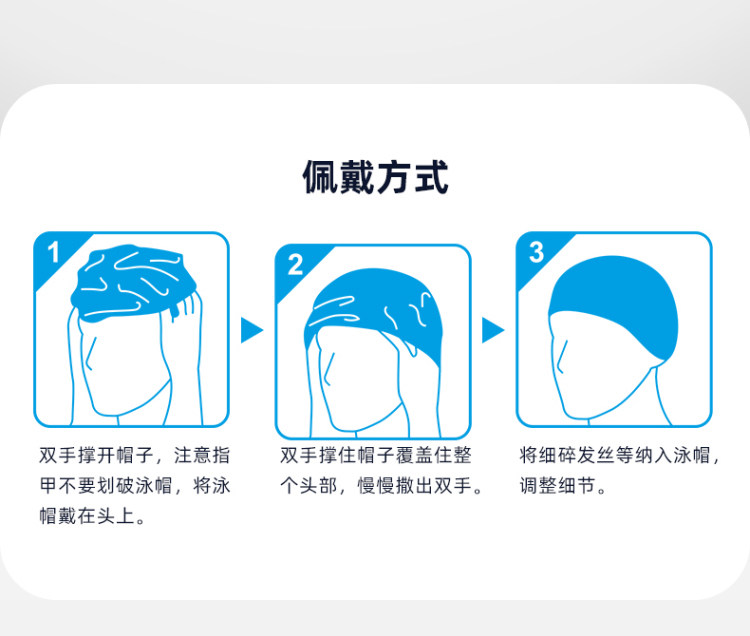 佩戴方式

1

双手撑开帽子，注意指甲不要划破泳帽，将泳帽戴在头上。

2

双手撑住帽子覆盖住整个头部，慢慢撤出双手。

3

将细碎发丝等纳入泳帽，调整细节。