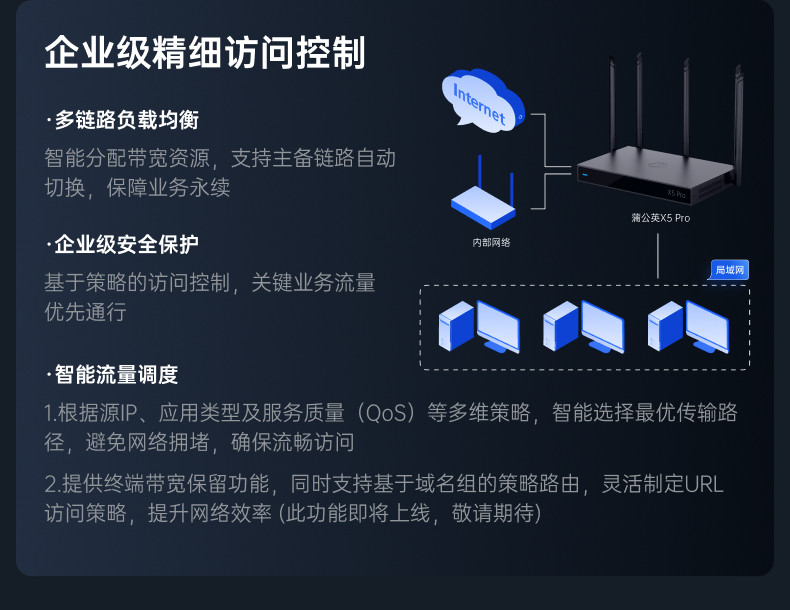 企业级精细访问控制

·多链路负载均衡

智能分配带宽资源，支持主备链路自动切换，保障业务永续

·企业级安全保护

基于策略的访问控制，关键业务流量优先通行

·智能流量调度

1.根据源IP、应用类型及服务质量（QoS）等多维策略，智能选择最优传输路径，避免网络拥堵，确保流畅访问

2.提供终端带宽保留功能，同时支持基于域名组的策略路由，灵活制定URL访问策略，提升网络效率 (此功能即将上线，敬请期待)

Internet

内部网络

X5 Pro

蒲公英X5 Pro

局域网