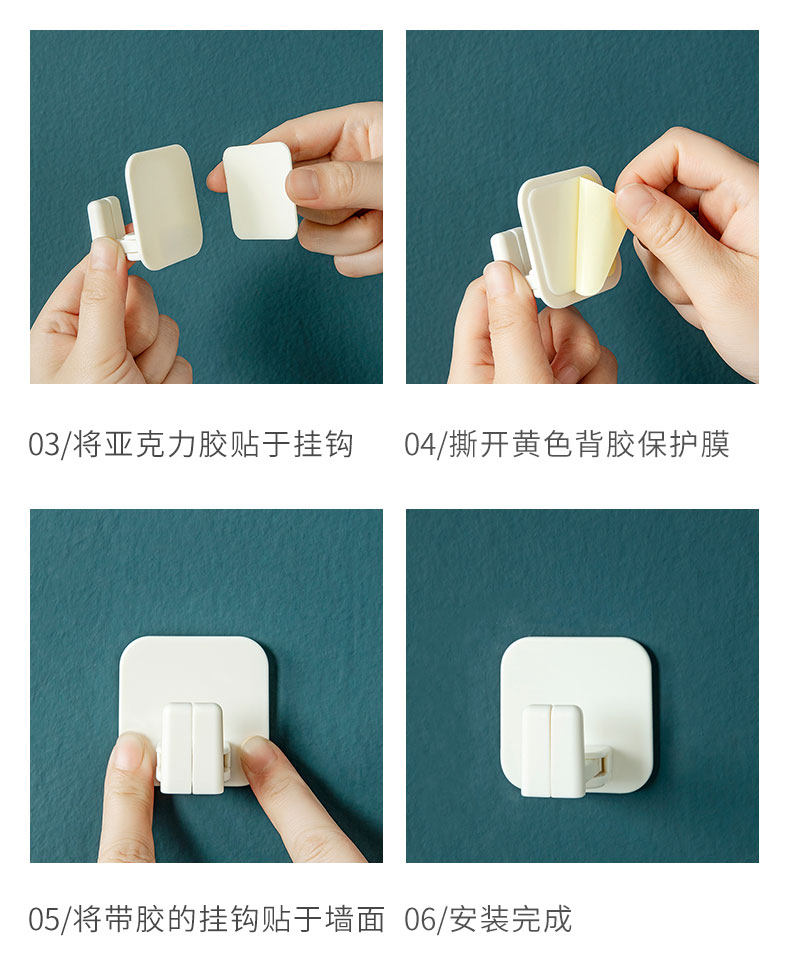 03/将亚克力胶贴于挂钩

04/撕开黄色背胶保护膜

05/将带胶的挂钩贴于墙面

06/安装完成