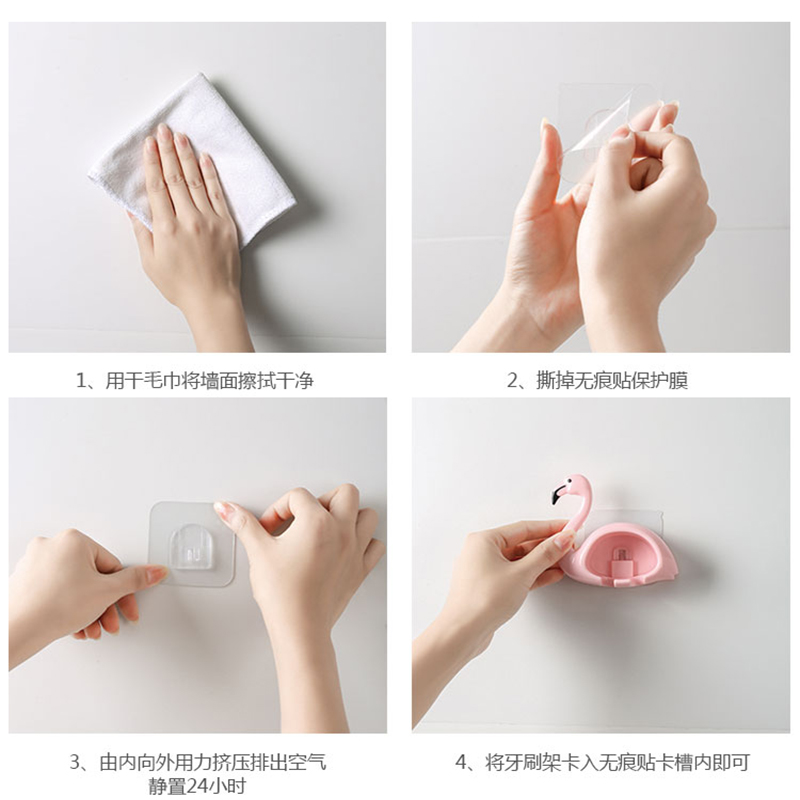 1、用干毛巾将墙面擦拭干净

2、撕掉无痕贴保护膜

3、由内向外用力挤压排出空气
静置24小时

4、将牙刷架卡入无痕贴卡槽内即可