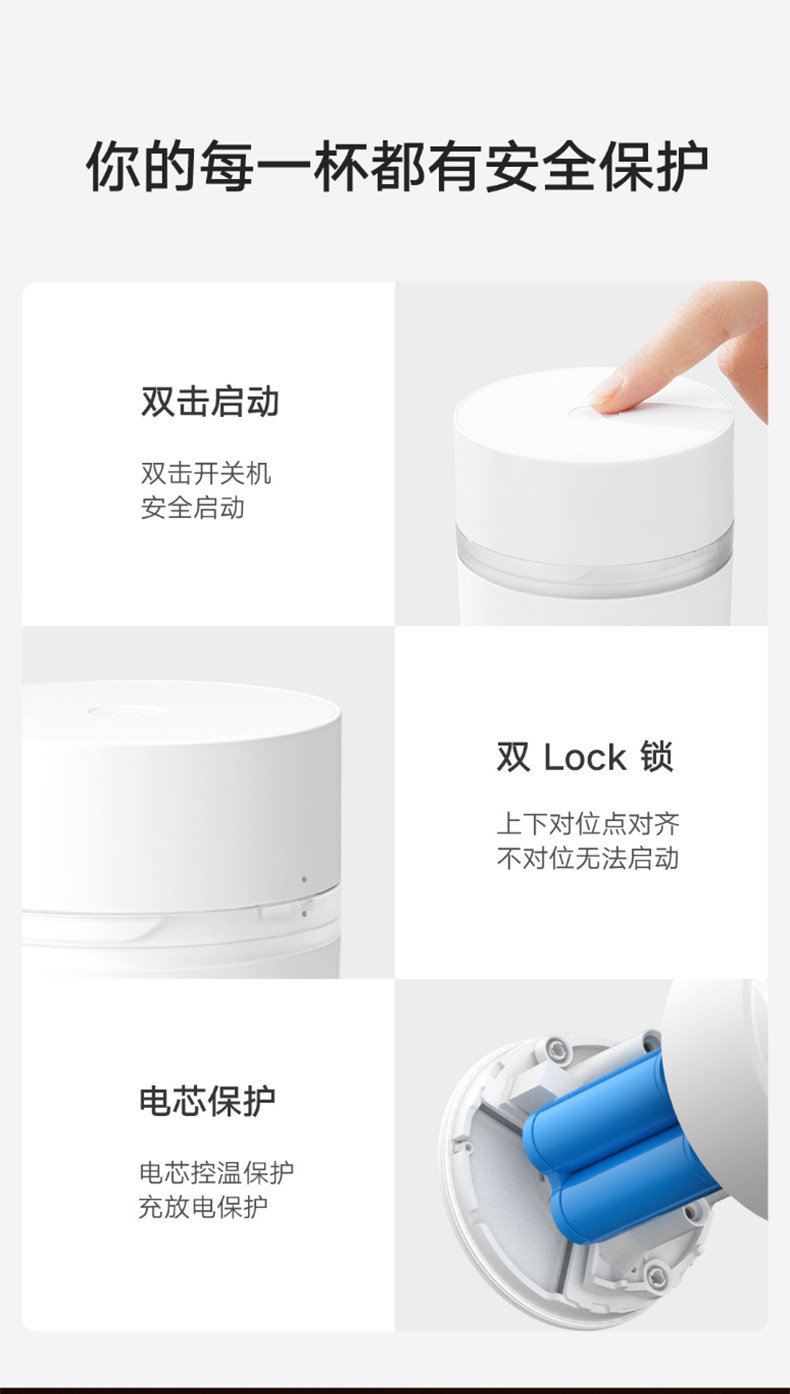 你的每一杯都有安全保护

双击启动

双击开关机
安全启动

双 Lock 锁

上下对位点对齐
不对位无法启动

电芯保护

电芯控温保护
充放电保护