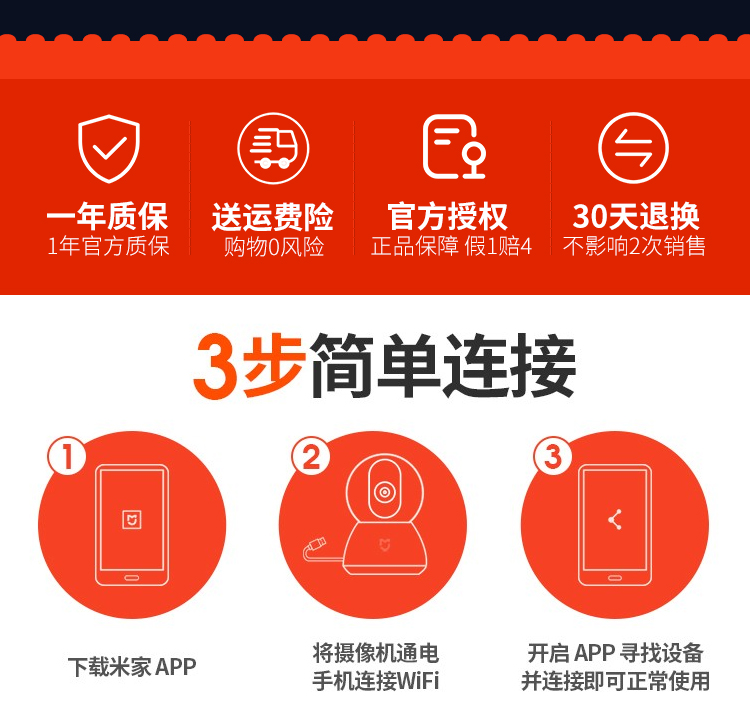 一年质保
1年官方质保

送运费险
购物0风险

官方授权
正品保障 假1赔4

30天退换
不影响2次销售

3步简单连接

1
下载米家 APP

2
将摄像机通电
手机连接WiFi

3
开启 APP 寻找设备
并连接即可正常使用