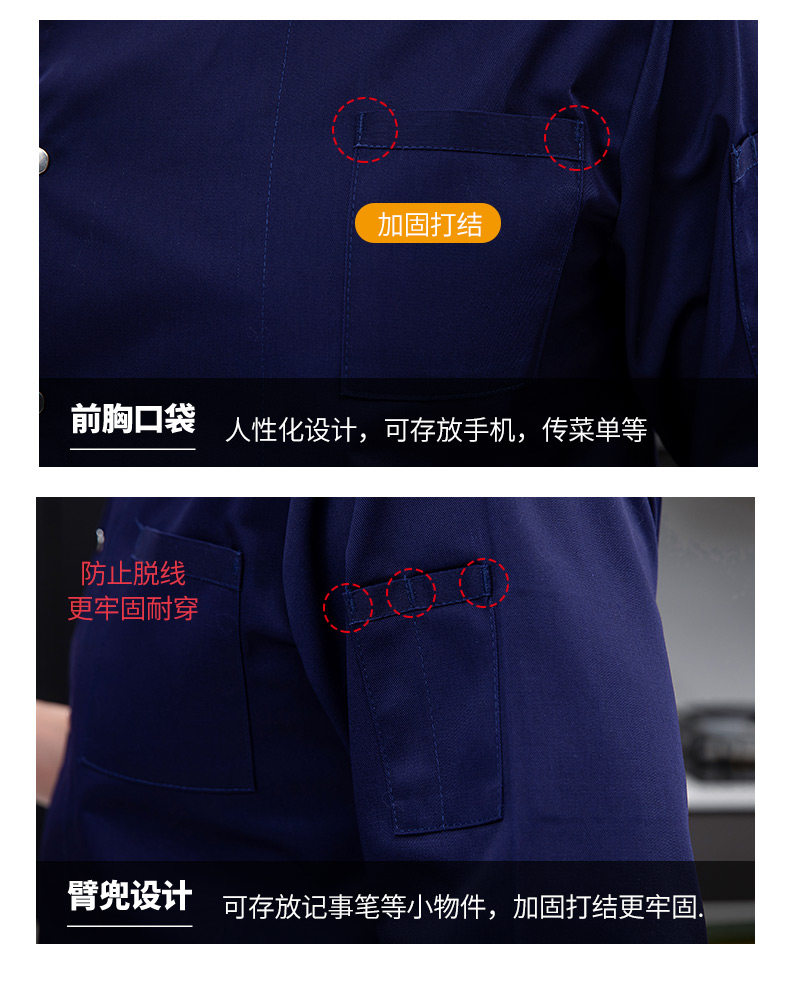 加固打结

前胸口袋 人性化设计，可存放手机，传菜单等

防止脱线
更牢固耐穿

臂兜设计 可存放记事笔等小物件，加固打结更牢固.