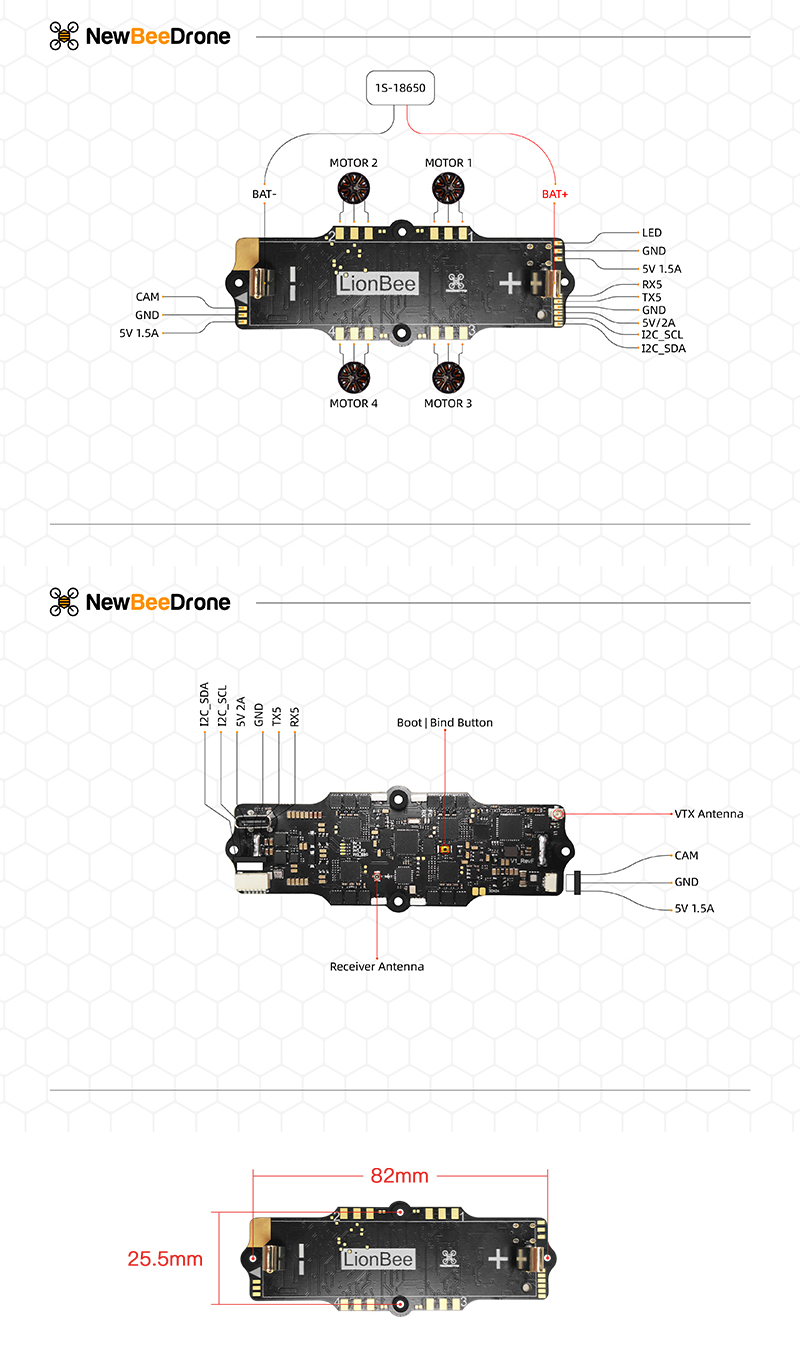 NewBeeDrone

1S-18650

BAT-

MOTOR 2

MOTOR 1

BAT+

LED
GND
5V 1.5A
RX5
TX5
GND
5V/2A
I2C_SCL
I2C_SDA

CAM
GND
5V 1.5A

2 1

LionBee

4 3

MOTOR 4

MOTOR 3

NewBeeDrone

I2C_SDA
I2C_SCL
5V 2A
GND
TX5
RX5

Boot | Bind Button

VTX Antenna

CAM
GND
5V 1.5A

Receiver Antenna

82mm

25.5mm

LionBee