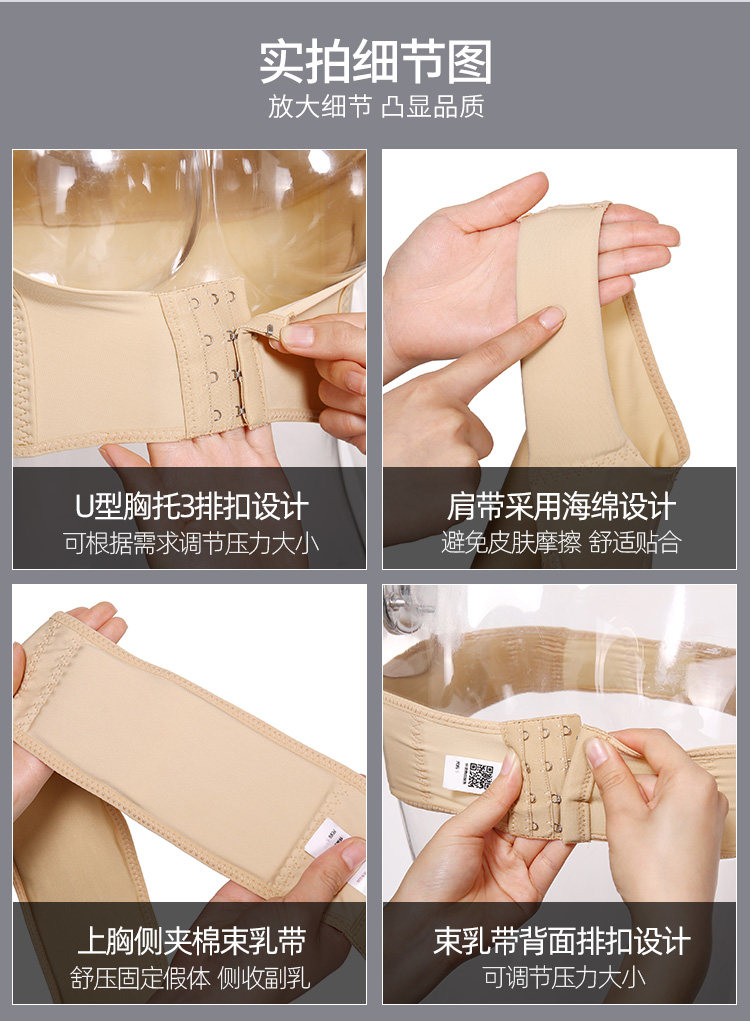 实拍细节图
放大细节 凸显品质

U型胸托3排扣设计
可根据需求调节压力大小

肩带采用海绵设计
避免皮肤摩擦 舒适贴合

上胸侧夹棉束乳带
舒压固定假体 侧收副乳

束乳带背面排扣设计
可调节压力大小