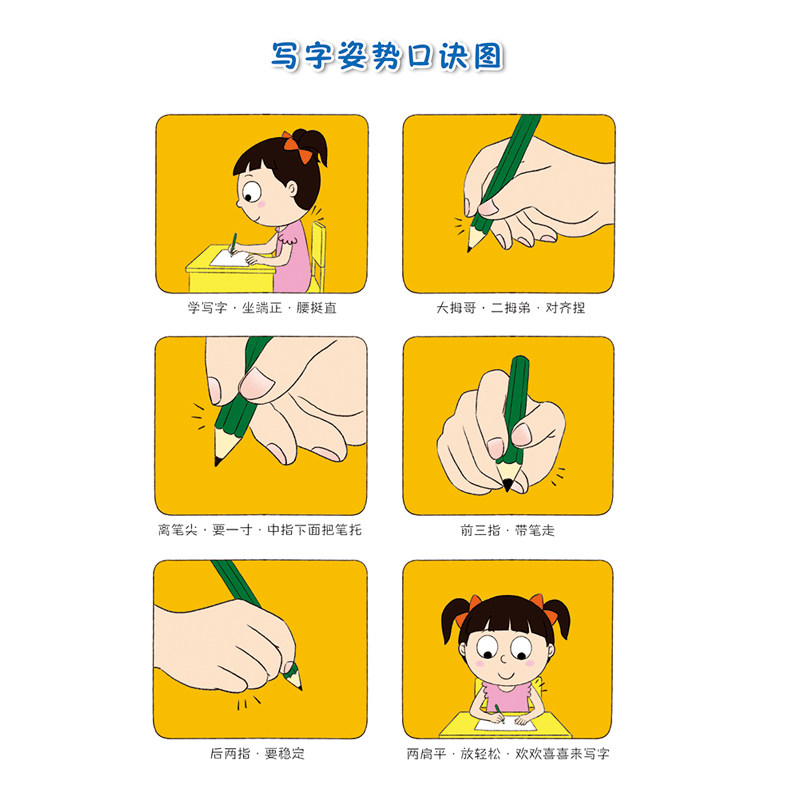 写字姿势口诀图

学写字 · 坐端正 · 腰挺直

大拇哥 · 二拇弟 · 对齐捏

离笔尖 · 要一寸 · 中指下面把笔托

前三指 · 带笔走

后两指 · 要稳定

两肩平 · 放轻松 · 欢欢喜喜来写字