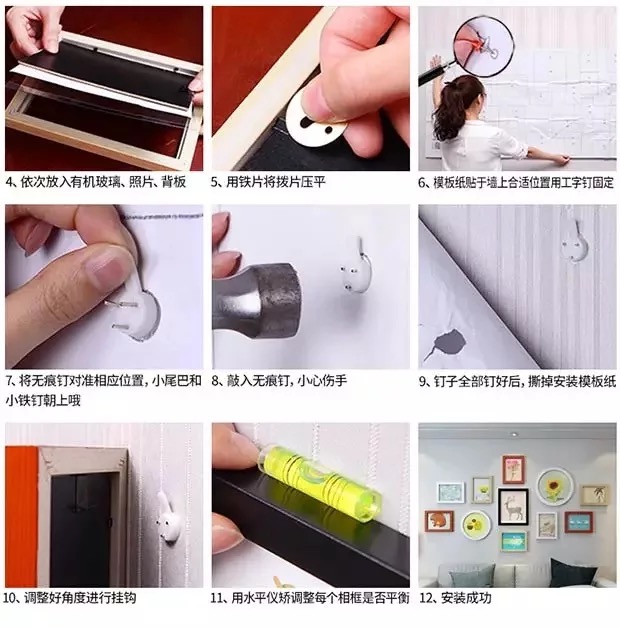 4、依次放入有机玻璃、照片、背板

5、用铁片将拨片压平

6、模板纸贴于墙上合适位置用工字钉固定

7、将无痕钉对准相应位置，小尾巴和小铁钉朝上哦

8、敲入无痕钉，小心伤手

9、钉子全部钉好后，撕掉安装模板纸

10、调整好角度进行挂钩

11、用水平仪矫调整每个相框是否平衡

12、安装成功