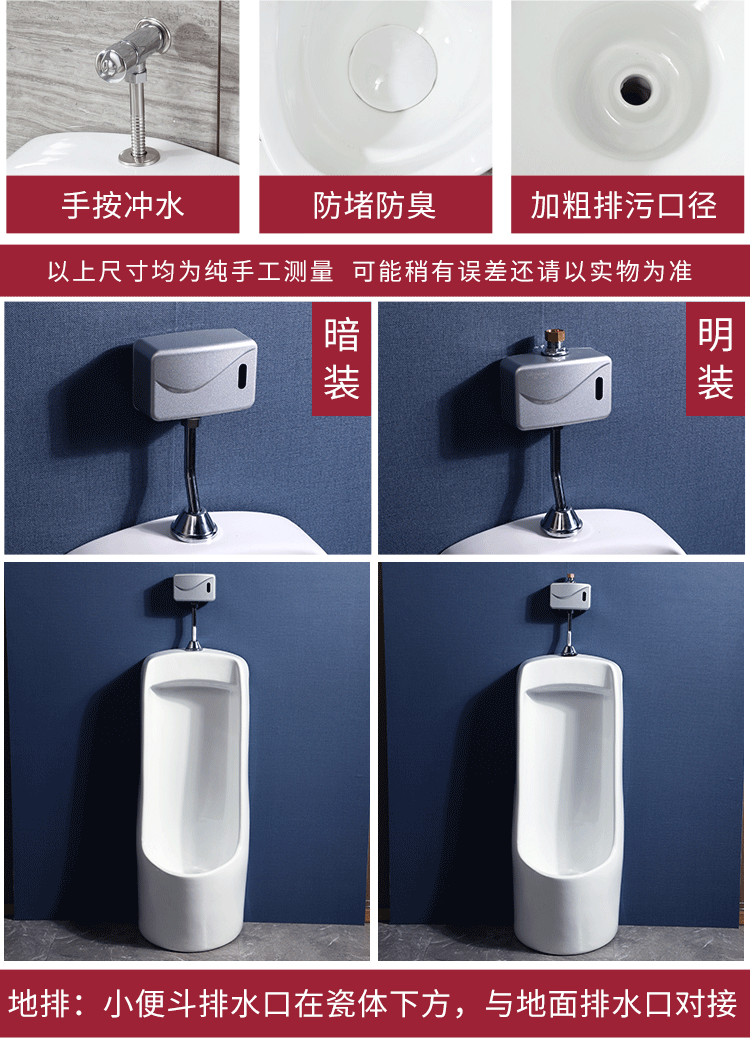 手按冲水

防堵防臭

加粗排污口径

以上尺寸均为纯手工测量 可能稍有误差还请以实物为准

暗装

明装

地排：小便斗排水口在瓷体下方，与地面排水口对接