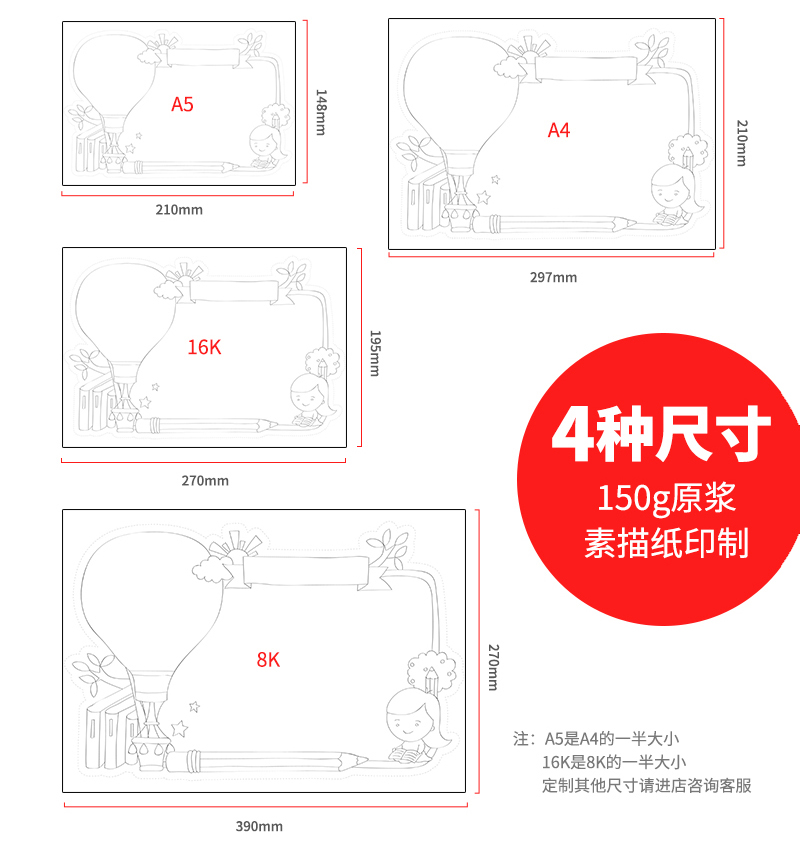 A5

148mm

210mm

A4

210mm

297mm

16K

195mm

270mm

4种尺寸

150g原浆

素描纸印制

8K

270mm

390mm

注：A5是A4的一半大小
16K是8K的一半大小
定制其他尺寸请进店咨询客服