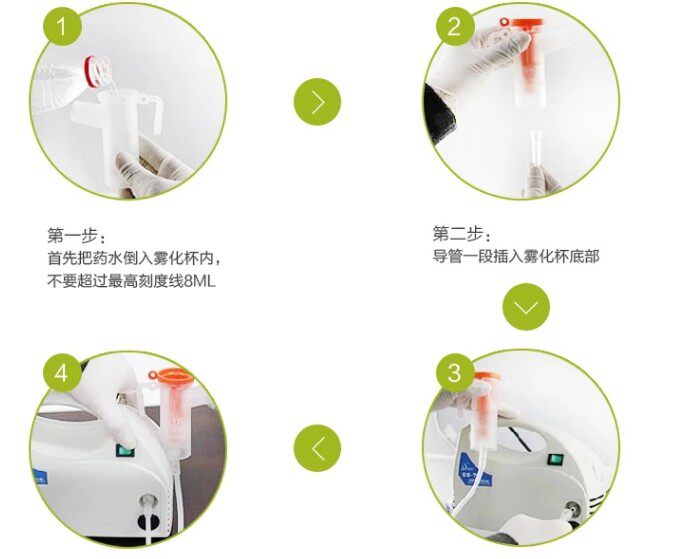 1

2

第一步：
首先把药水倒入雾化杯内，
不要超过最高刻度线8ML

第二步：
导管一段插入雾化杯底部

4

3