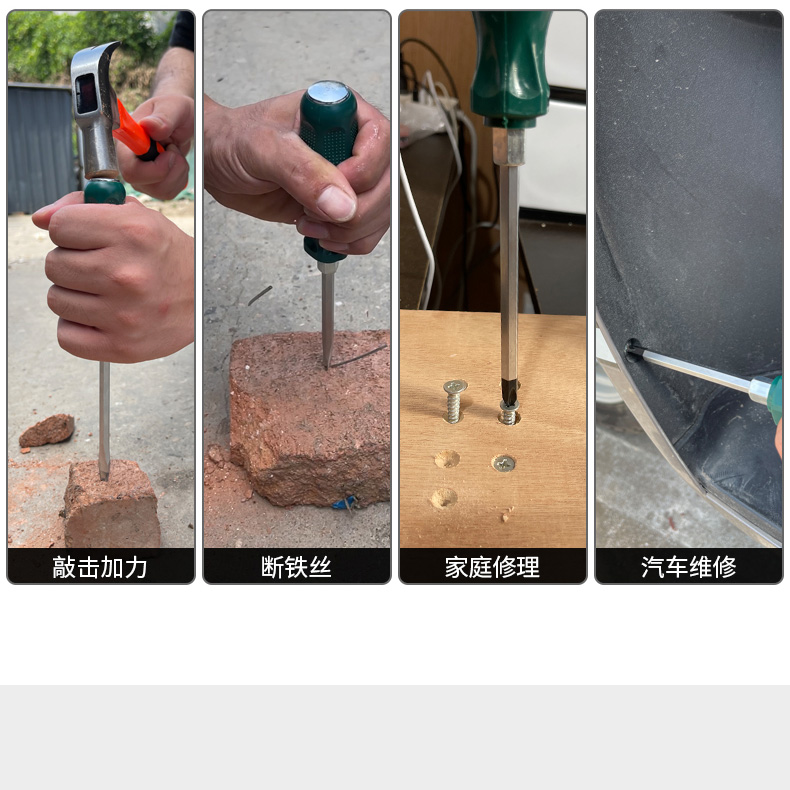 敲击加力

断铁丝

家庭修理

汽车维修