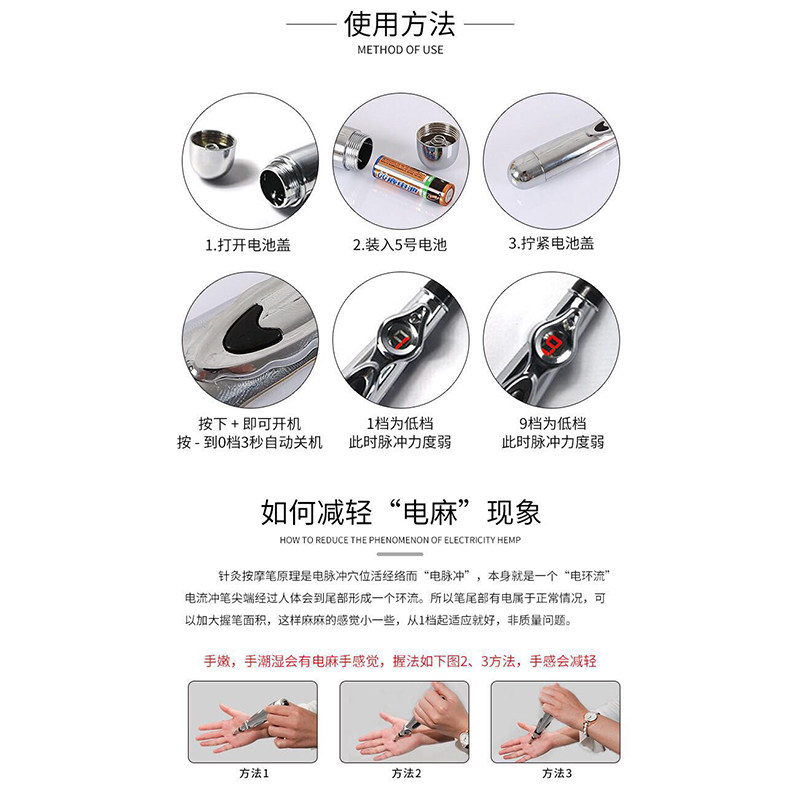 使用方法
METHOD OF USE

1.打开电池盖

2.装入5号电池

3.拧紧电池盖

按下 + 即可开机
按 - 到0档3秒自动关机

1档为低档
此时脉冲力度弱

9档为低档
此时脉冲力度弱

如何减轻“电麻”现象
HOW TO REDUCE THE PHENOMENON OF ELECTRICITY HEMP

针灸按摩笔原理是电脉冲穴位活经络而“电脉冲”，本身就是一个“电环流”电流冲笔尖端经过人体会到尾部形成一个环流。所以笔尾部有电属于正常情况，可以加大握笔面积，这样麻麻的感觉小一些，从1档起适应就好，非质量问题。

手嫩，手潮湿会有电麻手感觉，握法如下图2、3方法，手感会减轻

方法1

方法2

方法3