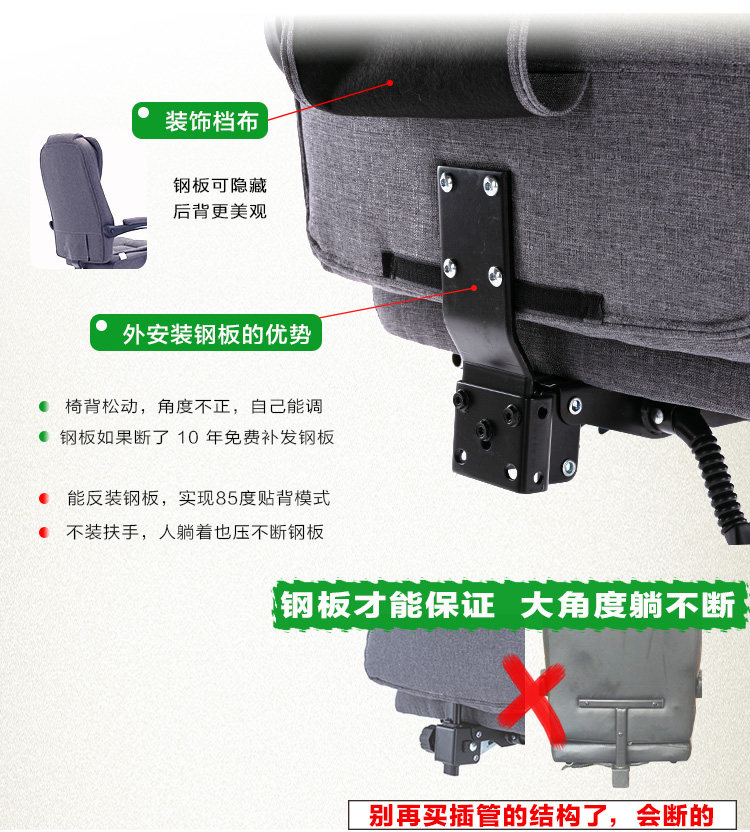 装饰档布

钢板可隐藏
后背更美观

外安装钢板的优势

椅背松动，角度不正，自己能调
钢板如果断了 10 年免费补发钢板

能反装钢板，实现85度贴背模式
不装扶手，人躺着也压不断钢板

钢板才能保证 大角度躺不断

别再买插管的结构了，会断的