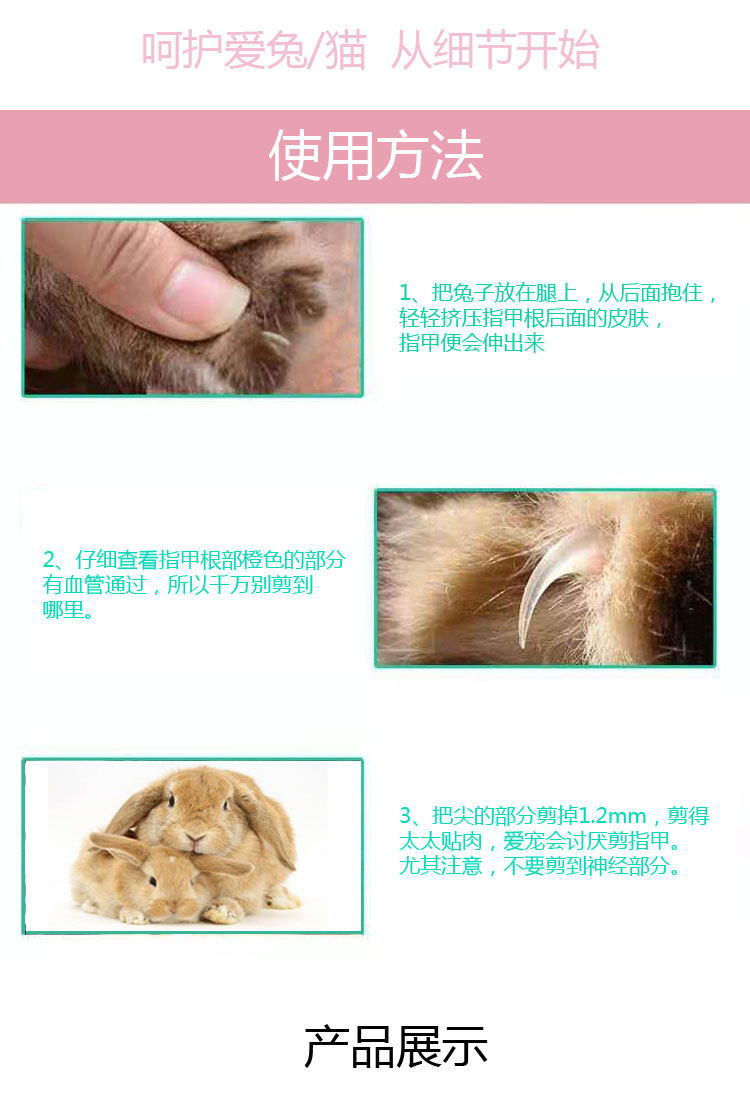 呵护爱兔/猫 从细节开始

使用方法

1、把兔子放在腿上，从后面抱住，轻轻挤压指甲根后面的皮肤，指甲便会伸出来

2、仔细查看指甲根部橙色的部分有血管通过，所以千万别剪到哪里。

3、把尖的部分剪掉1.2mm，剪得太太贴肉，爱宠会讨厌剪指甲。尤其注意，不要剪到神经部分。

产品展示