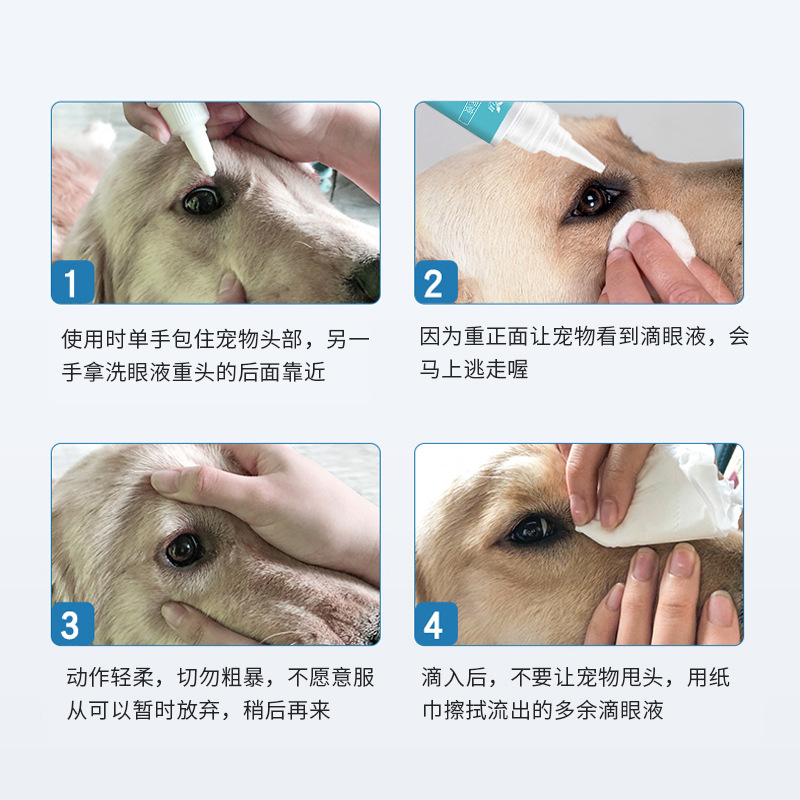 1

使用时单手包住宠物头部，另一手拿洗眼液重头的后面靠近

2

因为重正面让宠物看到滴眼液，会马上逃走喔

3

动作轻柔，切勿粗暴，不愿意服从可以暂时放弃，稍后再来

4

滴入后，不要让宠物甩头，用纸巾擦拭流出的多余滴眼液