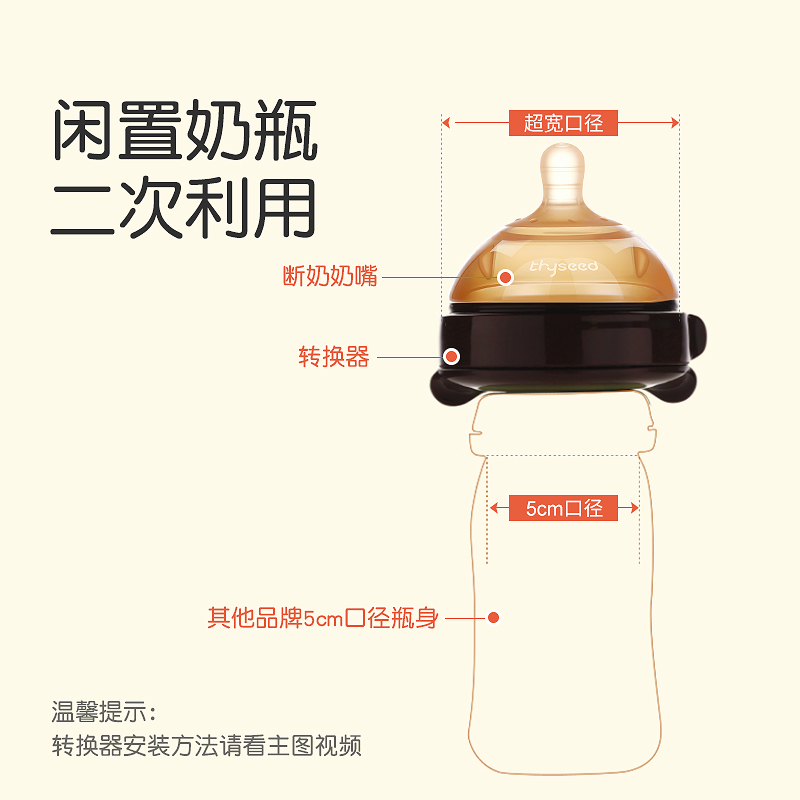 闲置奶瓶
二次利用

超宽口径

thyseed

断奶奶嘴

转换器

5cm口径

其他品牌5cm口径瓶身

温馨提示：
转换器安装方法请看主图视频