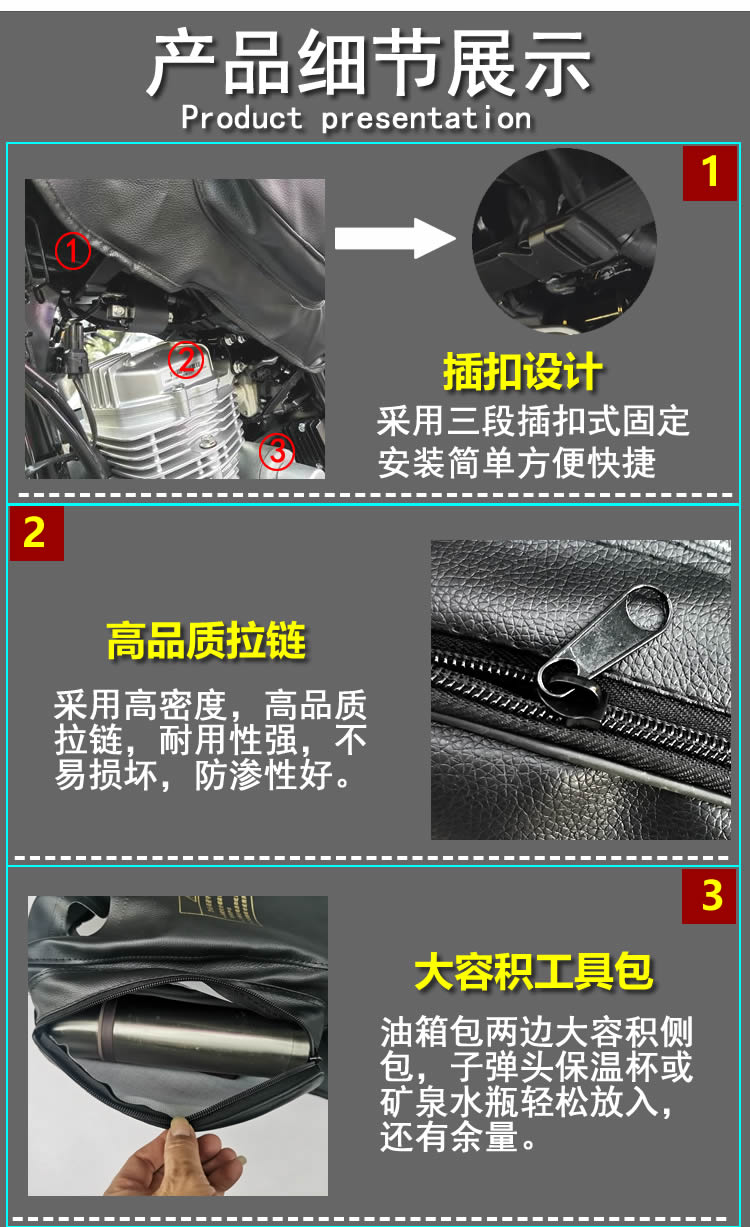 产品细节展示
Product presentation

1

①
②
③

插扣设计

采用三段插扣式固定
安装简单方便快捷

2

高品质拉链

采用高密度，高品质拉链，耐用性强，不易损坏，防渗性好。

3

大容积工具包

油箱包两边大容积侧包，子弹头保温杯或矿泉水瓶轻松放入，还有余量。