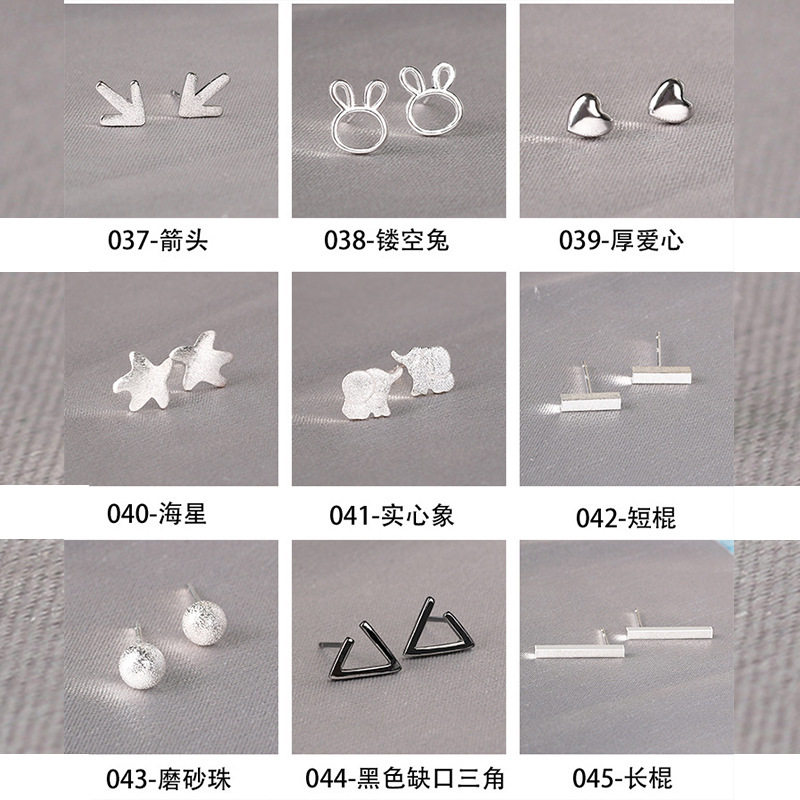 037-箭头

038-镂空兔

039-厚爱心

040-海星

041-实心象

042-短棍

043-磨砂珠

044-黑色缺口三角

045-长棍