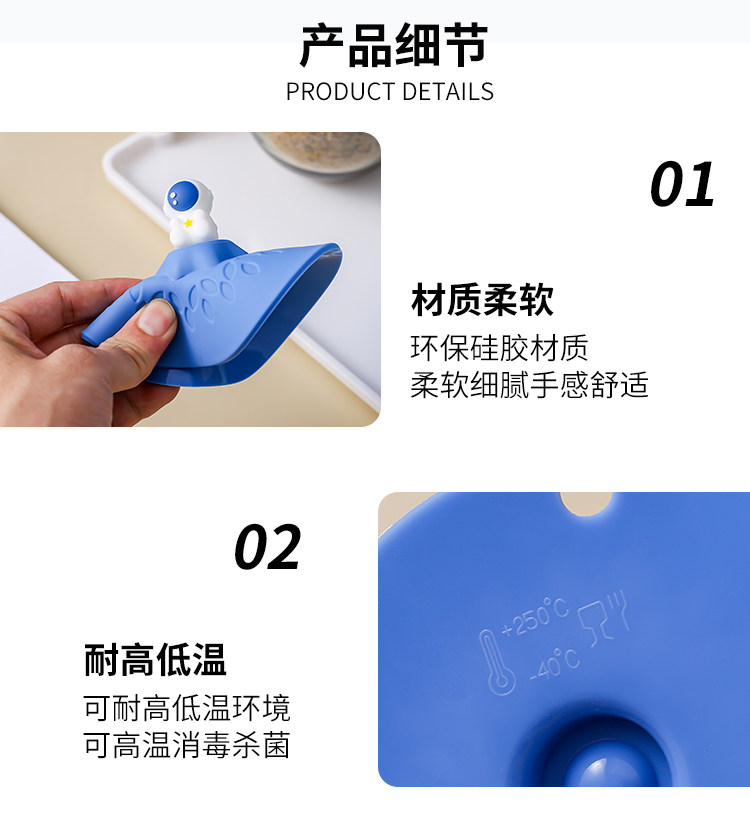 产品细节
PRODUCT DETAILS

01

材质柔软
环保硅胶材质
柔软细腻手感舒适

02

耐高低温
可耐高低温环境
可高温消毒杀菌

+250°C
-40°C