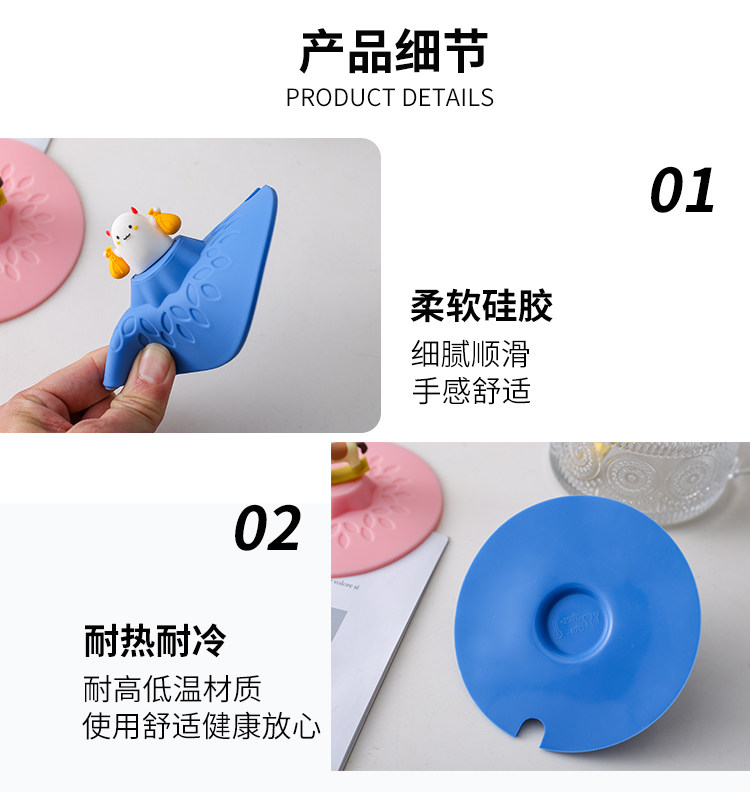 产品细节
PRODUCT DETAILS

01

柔软硅胶
细腻顺滑
手感舒适

02

耐热耐冷
耐高低温材质
使用舒适健康放心